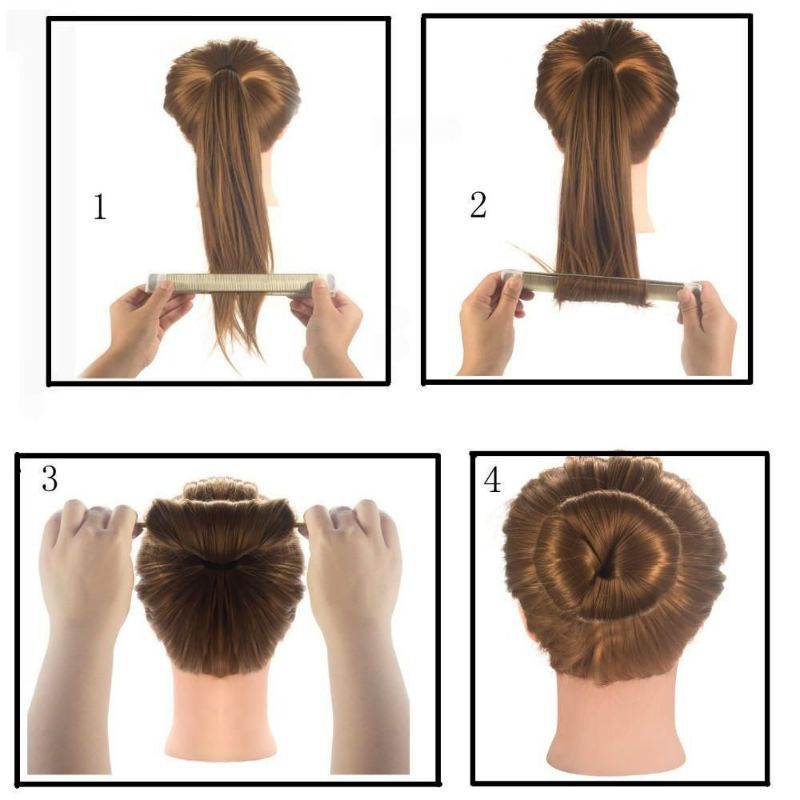 1

2

3

4