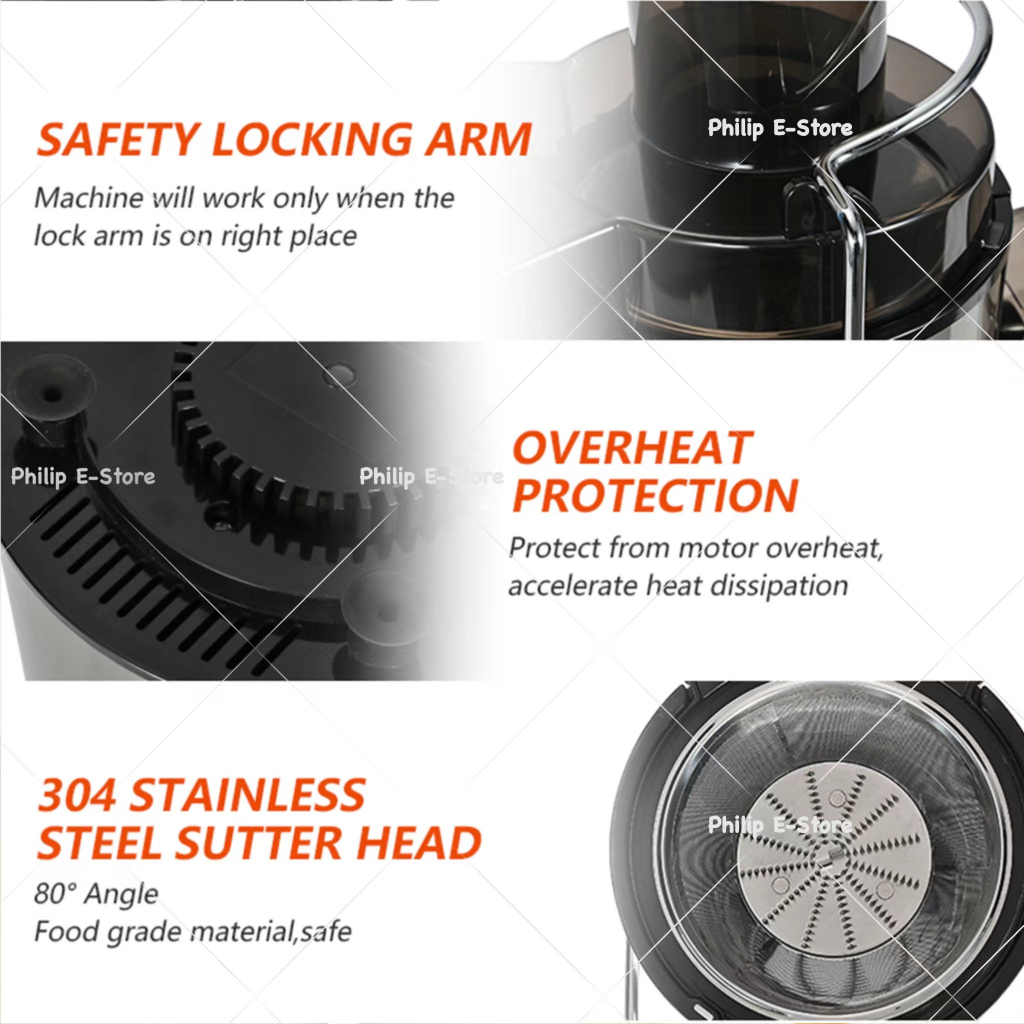 SAFETY LOCKING ARM

Machine will work only when the lock arm is on right place

Philip E-Store

Philip E-Store

Philip E-Store

OVERHEAT PROTECTION

Protect from motor overheat, accelerate heat dissipation

304 STAINLESS STEEL SUTTER HEAD

80° Angle
Food grade material,safe

Philip E-Store