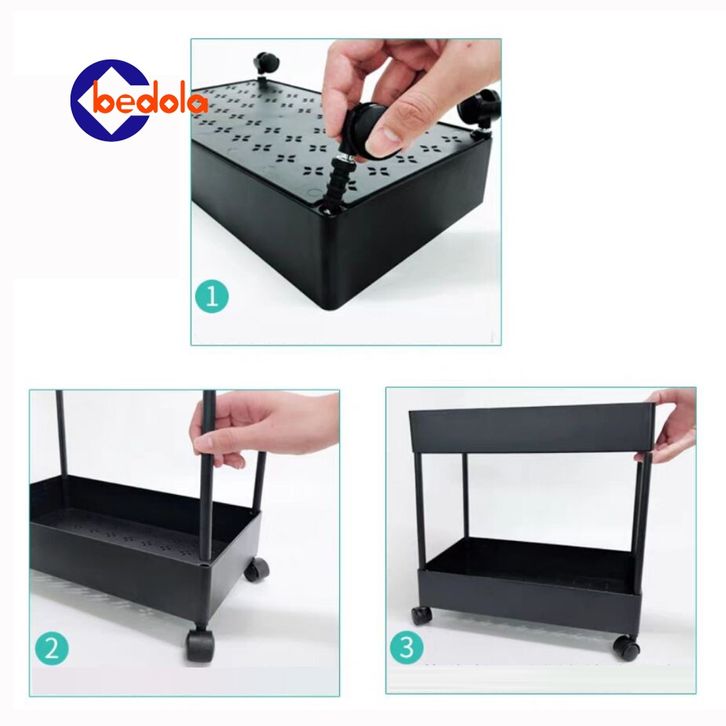 bedola

1

2

3