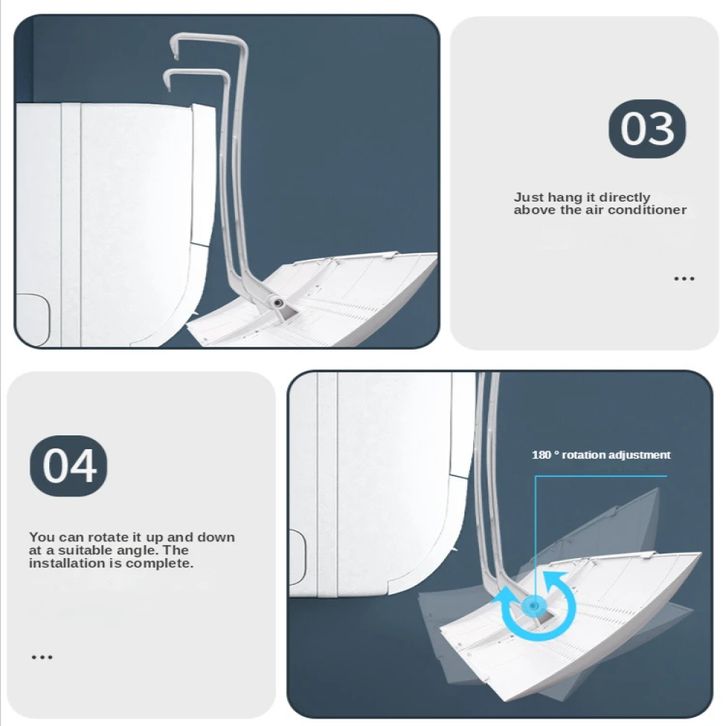 03

Just hang it directly above the air conditioner

...

04

You can rotate it up and down at a suitable angle. The installation is complete.

...

180 ° rotation adjustment