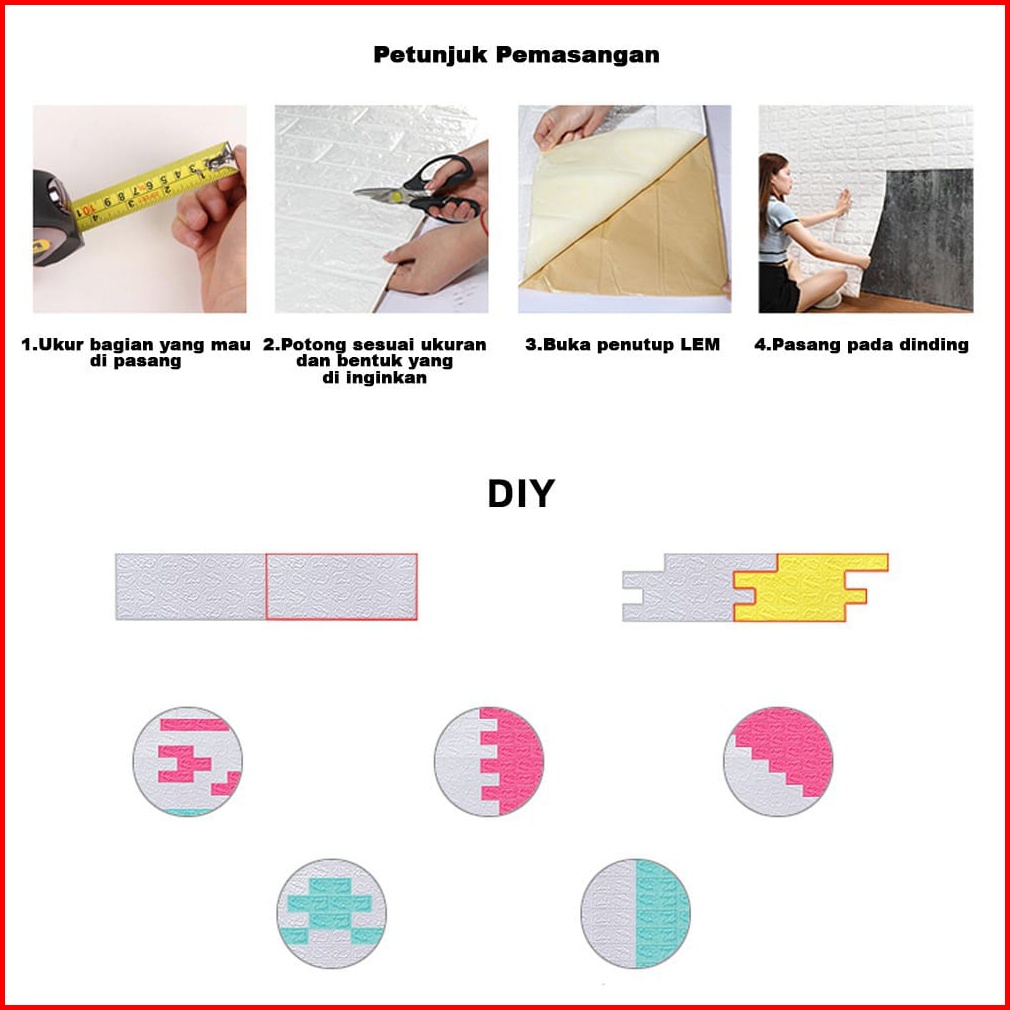 Petunjuk Pemasangan

1.Ukur bagian yang mau di pasang

2.Potong sesuai ukuran dan bentuk yang di inginkan

3.Buka penutup LEM

4.Pasang pada dinding

DIY