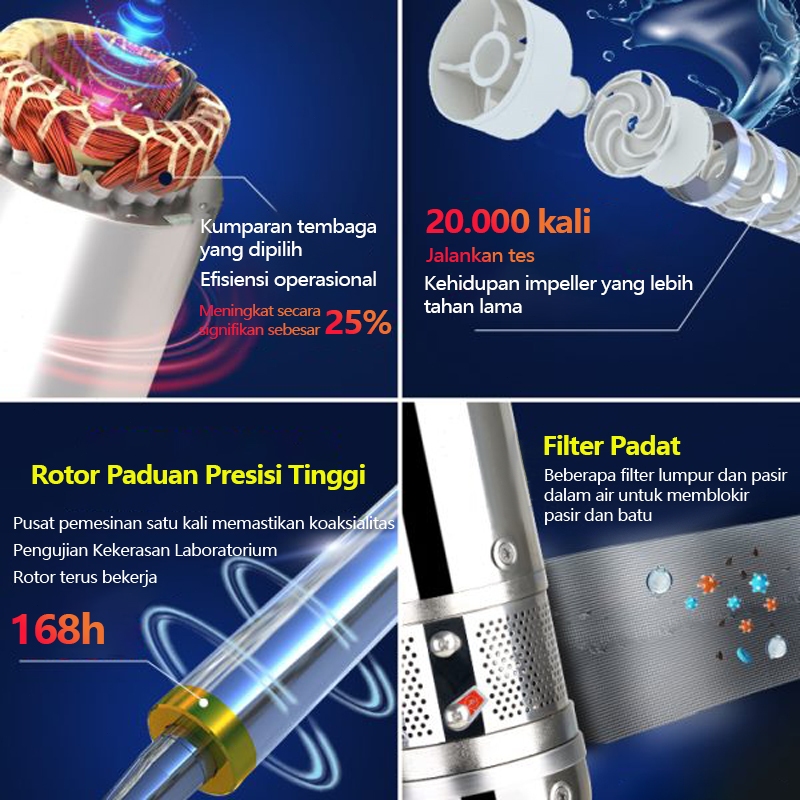 Kumparan tembaga yang dipilih

Efisiensi operasional

Meningkat secara signifikan sebesar 25%

20.000 kali

Jalankan tes

Kehidupan impeller yang lebih tahan lama

Rotor Paduan Presisi Tinggi

Pusat pemesinan satu kali memastikan koaksialitas

Pengujian Kekerasan Laboratorium

Rotor terus bekerja

168h

Filter Padat

Beberapa filter lumpur dan pasir dalam air untuk memblokir pasir dan batu