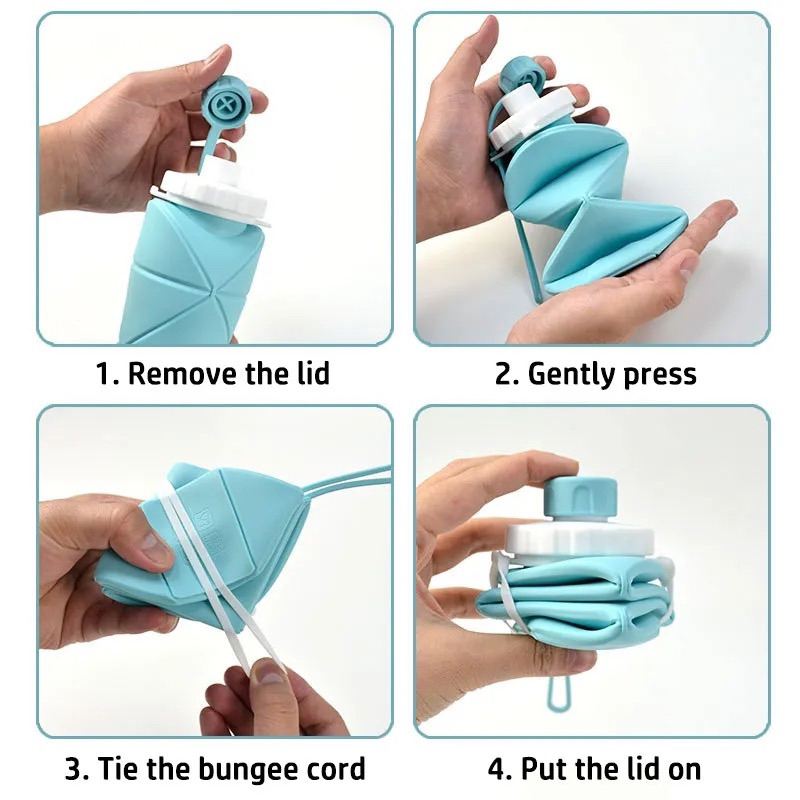 1. Remove the lid

2. Gently press

3. Tie the bungee cord

4. Put the lid on