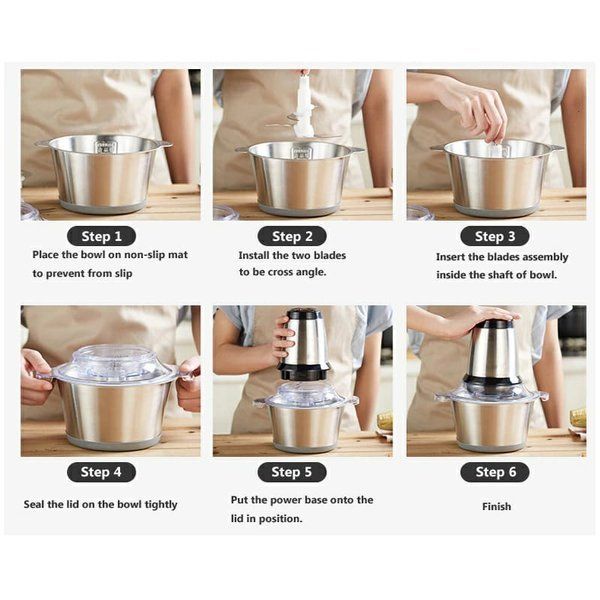 Step 1
Place the bowl on non-slip mat to prevent from slip

Step 2
Install the two blades to be cross angle.

Step 3
Insert the blades assembly inside the shaft of bowl.

Step 4
Seal the lid on the bowl tightly

Step 5
Put the power base onto the lid in position.

Step 6
Finish