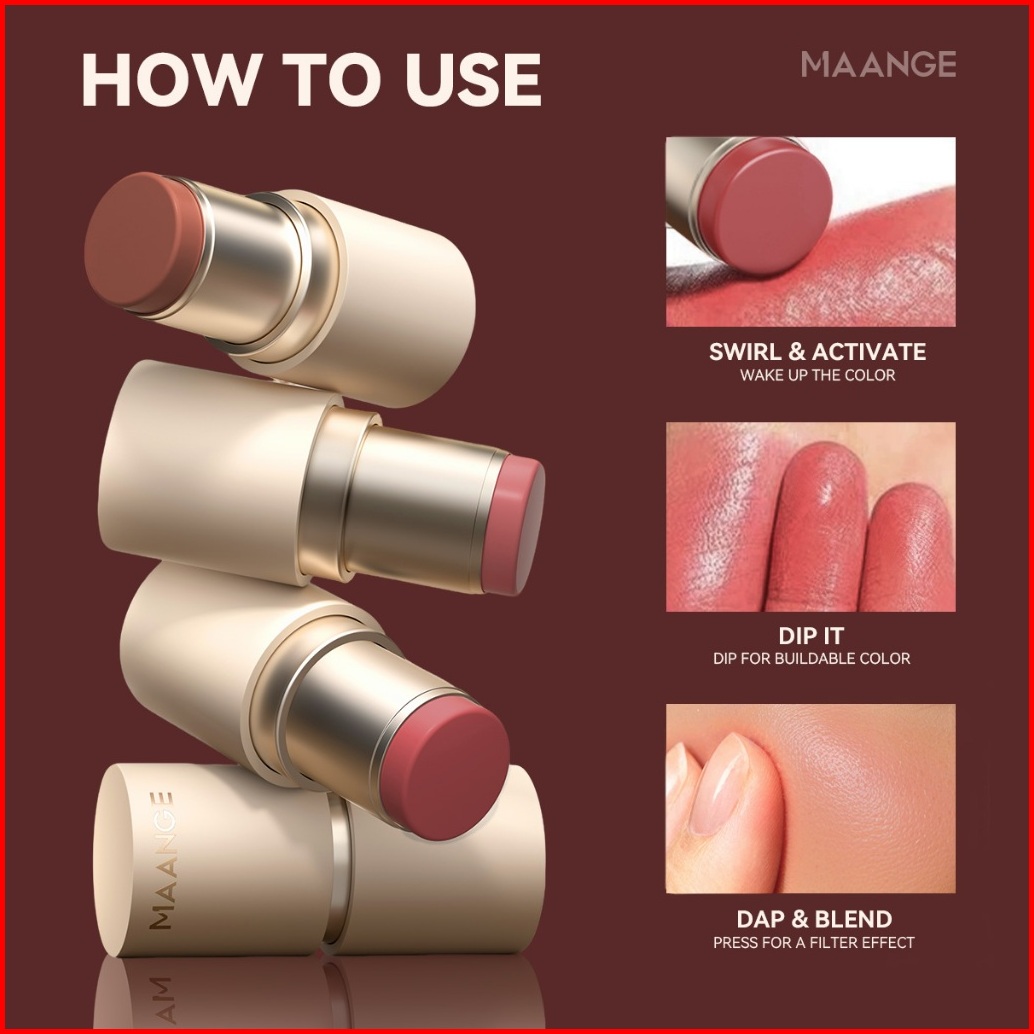 HOW TO USE

MAANGE

SWIRL & ACTIVATE
WAKE UP THE COLOR

DIP IT
DIP FOR BUILDABLE COLOR

DAP & BLEND
PRESS FOR A FILTER EFFECT

MAANGE