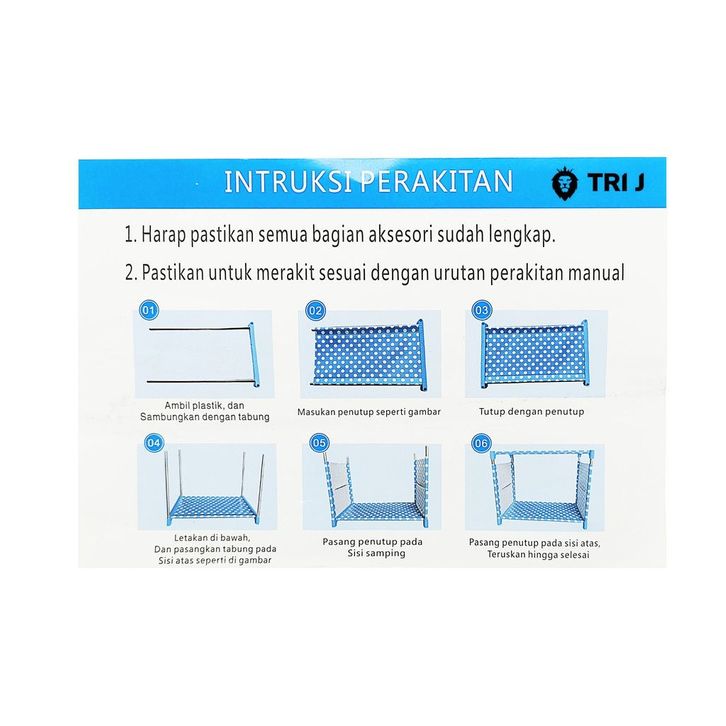 INTRUKSI PERAKITAN

TRI J

1. Harap pastikan semua bagian aksesori sudah lengkap.

2. Pastikan untuk merakit sesuai dengan urutan perakitan manual

01

Ambil plastik, dan Sambungkan dengan tabung

02

Masukan penutup seperti gambar

03

Tutup dengan penutup

04

Letakan di bawah, Dan pasangkan tabung pada Sisi atas seperti di gambar

05

Pasang penutup pada Sisi samping

06

Pasang penutup pada sisi atas, Teruskan hingga selesai