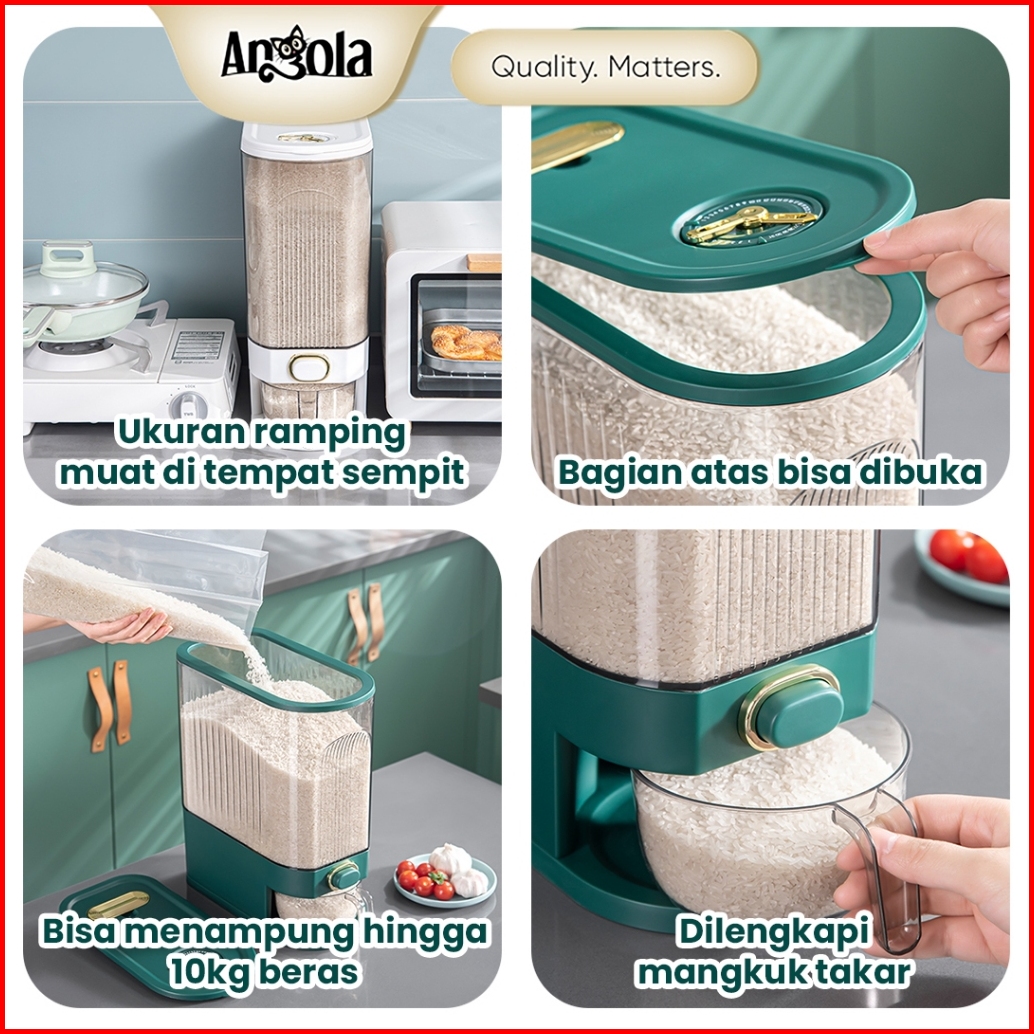 Angola

Quality. Matters.

Ukuran ramping muat di tempat sempit

Bagian atas bisa dibuka

Bisa menampung hingga 10kg beras

Dilengkapi mangkuk takar