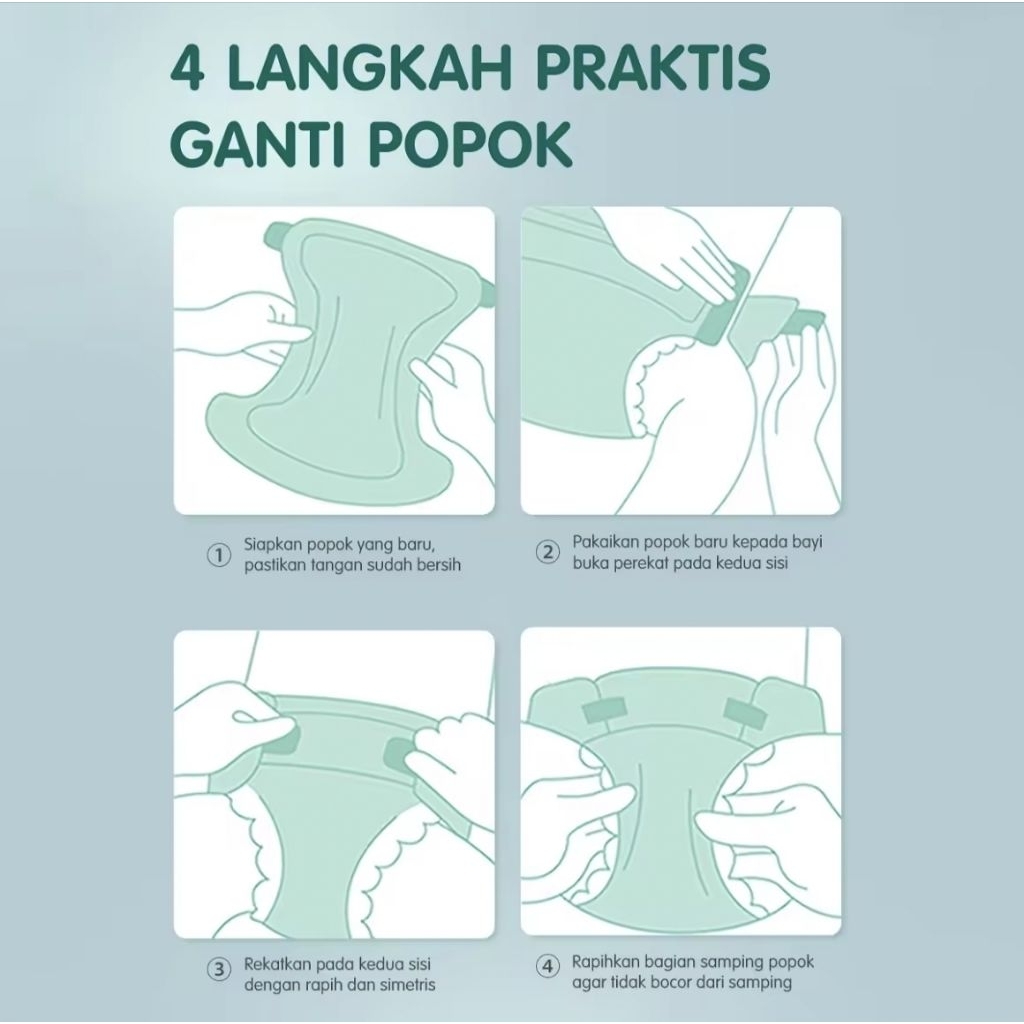 4 LANGKAH PRAKTIS GANTI POPOK

① Siapkan popok yang baru, pastikan tangan sudah bersih

② Pakaikan popok baru kepada bayi buka perekat pada kedua sisi

③ Rekatkan pada kedua sisi dengan rapih dan simetris

④ Rapihkan bagian samping popok agar tidak bocor dari samping