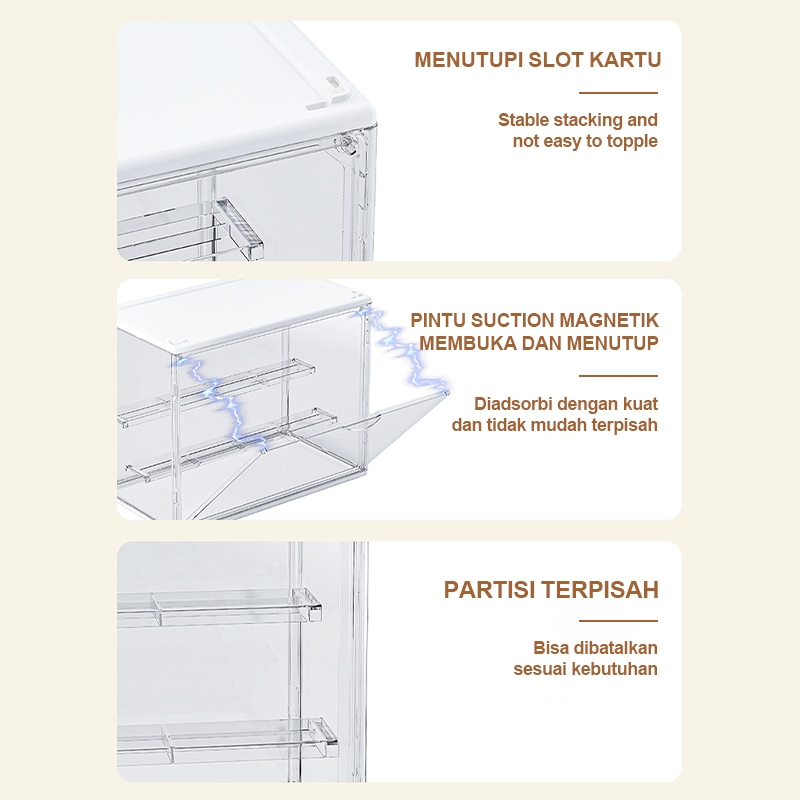 MENUTUPI SLOT KARTU

Stable stacking and not easy to topple

PINTU SUCTION MAGNETIK MEMBUKA DAN MENUTUP

Diadsorbi dengan kuat dan tidak mudah terpisah

PARTISI TERPISAH

Bisa dibatalkan sesuai kebutuhan