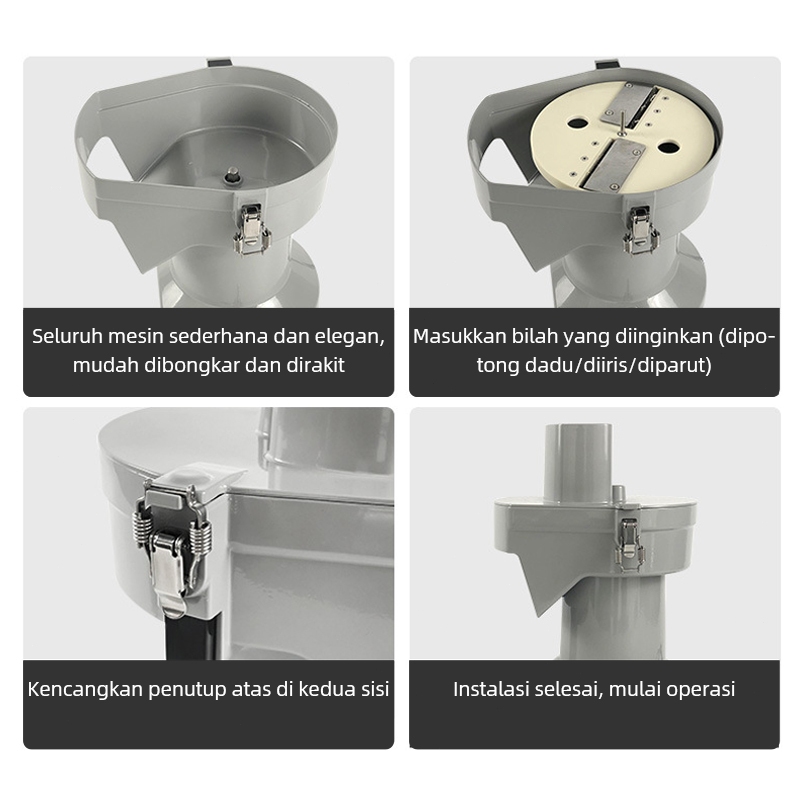 Seluruh mesin sederhana dan elegan, mudah dibongkar dan dirakit

Masukkan bilah yang diinginkan (dipotong dadu/diiris/diparut)

Kencangkan penutup atas di kedua sisi

Instalasi selesai, mulai operasi