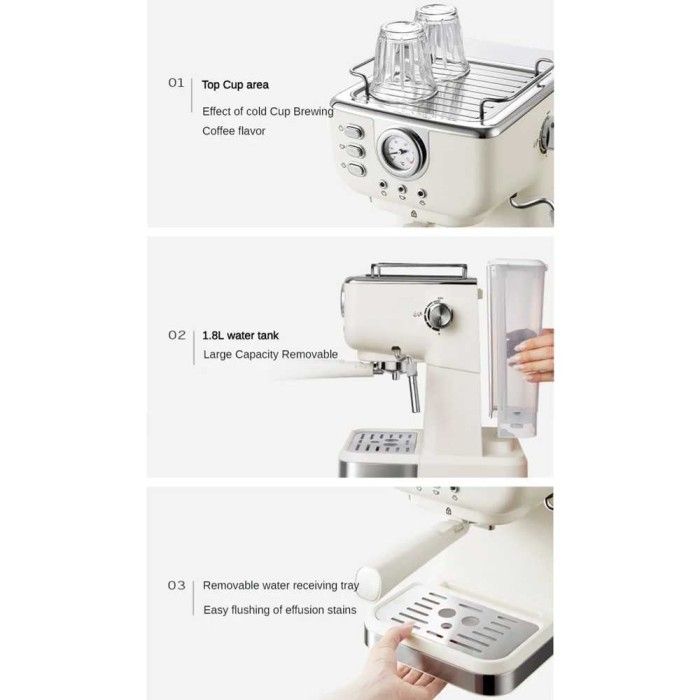 01 Top Cup area

Effect of cold Cup Brewing Coffee flavor

02 1.8L water tank

Large Capacity Removable

03 Removable water receiving tray

Easy flushing of effusion stains