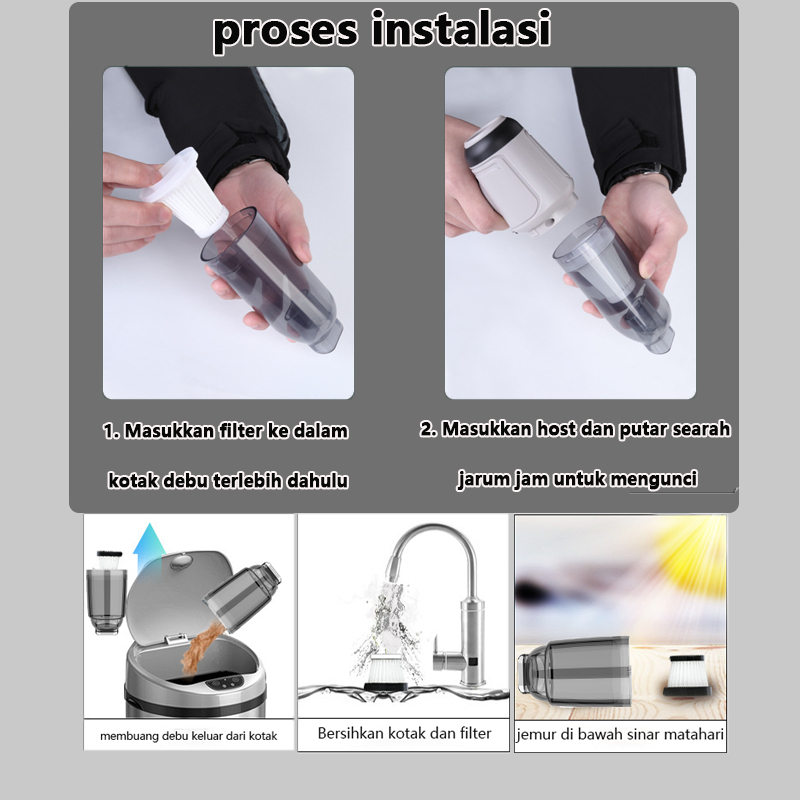 proses instalasi

1. Masukkan filter ke dalam kotak debu terlebih dahulu

2. Masukkan host dan putar searah jarum jam untuk mengunci

membuang debu keluar dari kotak

Bersihkan kotak dan filter

jemur di bawah sinar matahari