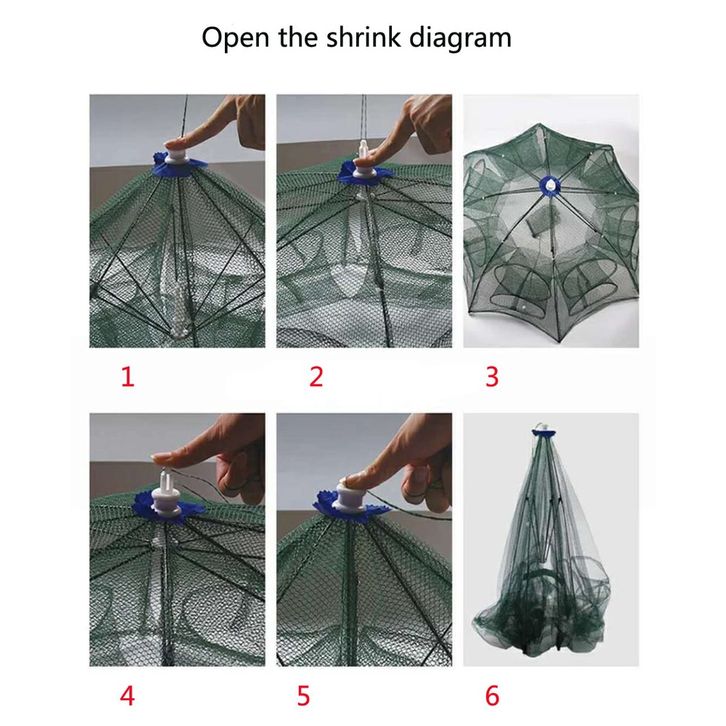 Open the shrink diagram

1

2

3

4

5

6