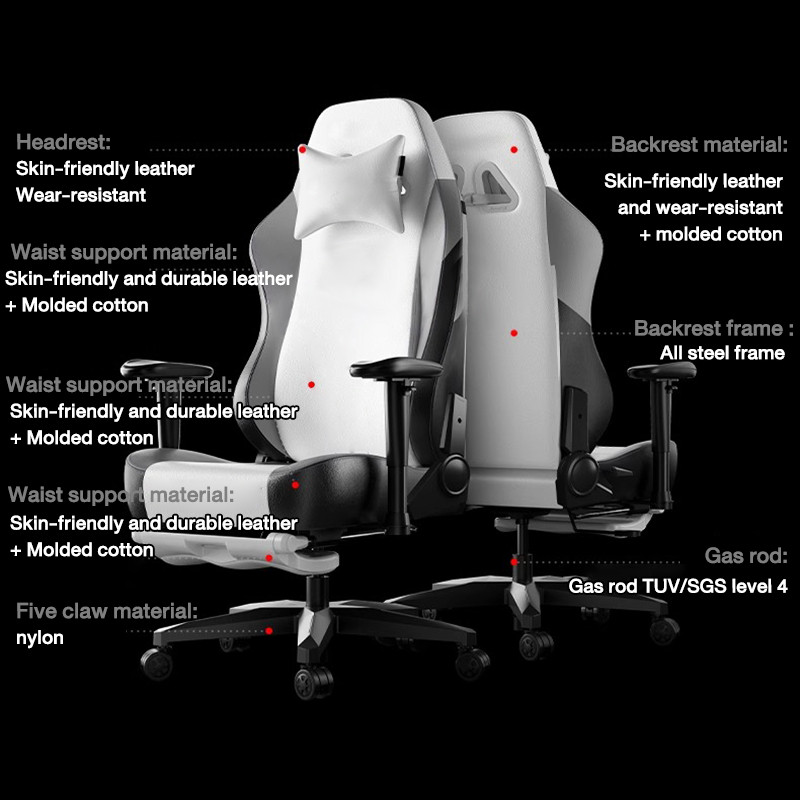 Headrest:
Skin-friendly leather
Wear-resistant

Waist support material:
Skin-friendly and durable leather
+ Molded cotton

Waist support material:
Skin-friendly and durable leather
+ Molded cotton

Waist support material:
Skin-friendly and durable leather
+ Molded cotton

Five claw material:
nylon

Backrest material:
Skin-friendly leather
and wear-resistant
+ molded cotton

Backrest frame :
All steel frame

Gas rod:
Gas rod TUV/SGS level 4