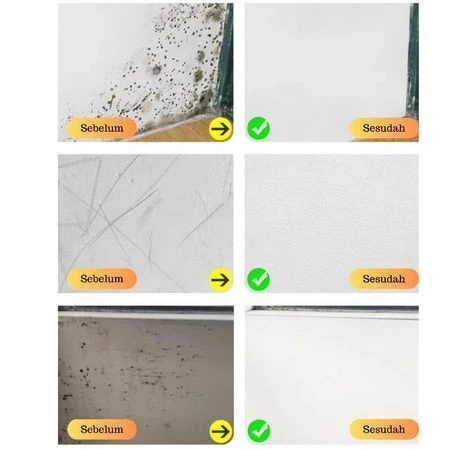 Sebelum

Sesudah

Sebelum

Sesudah

Sebelum

Sesudah