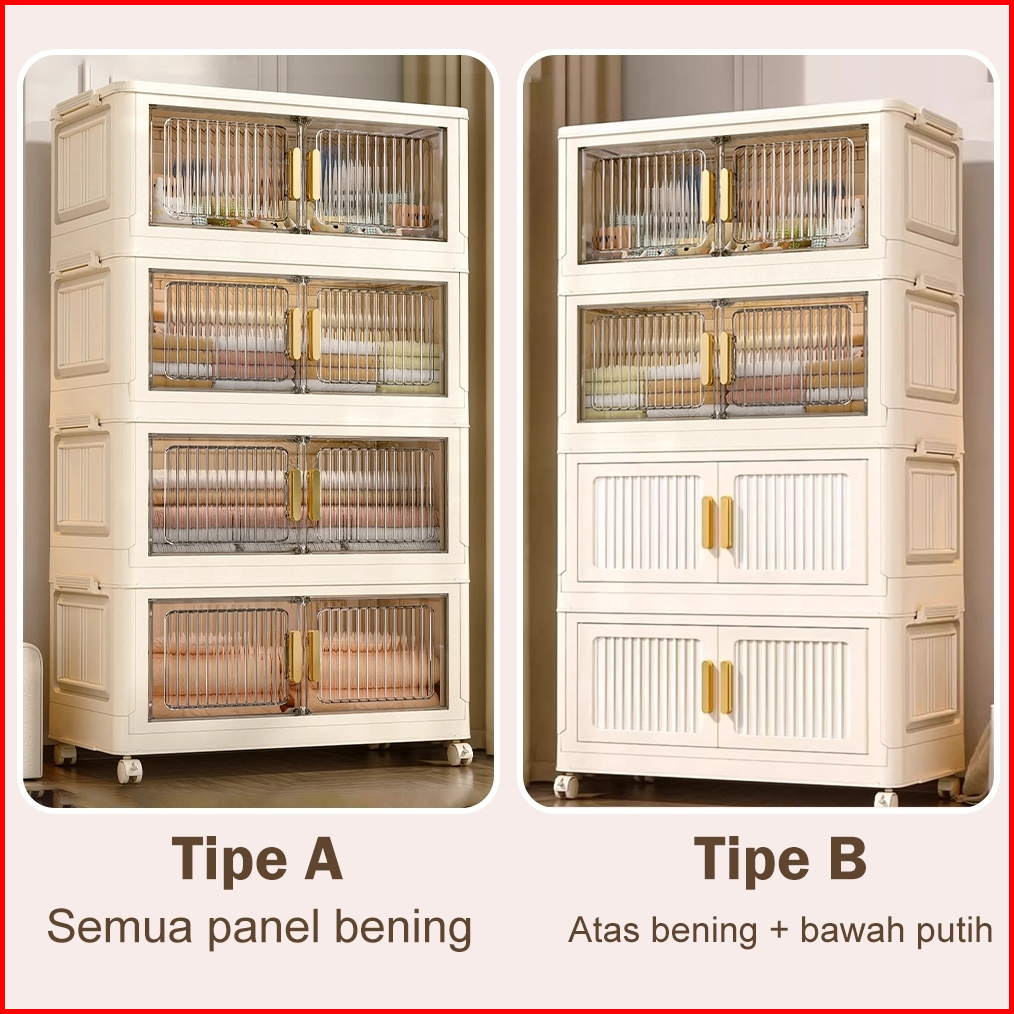 Tipe A
Semua panel bening

Tipe B
Atas bening + bawah putih