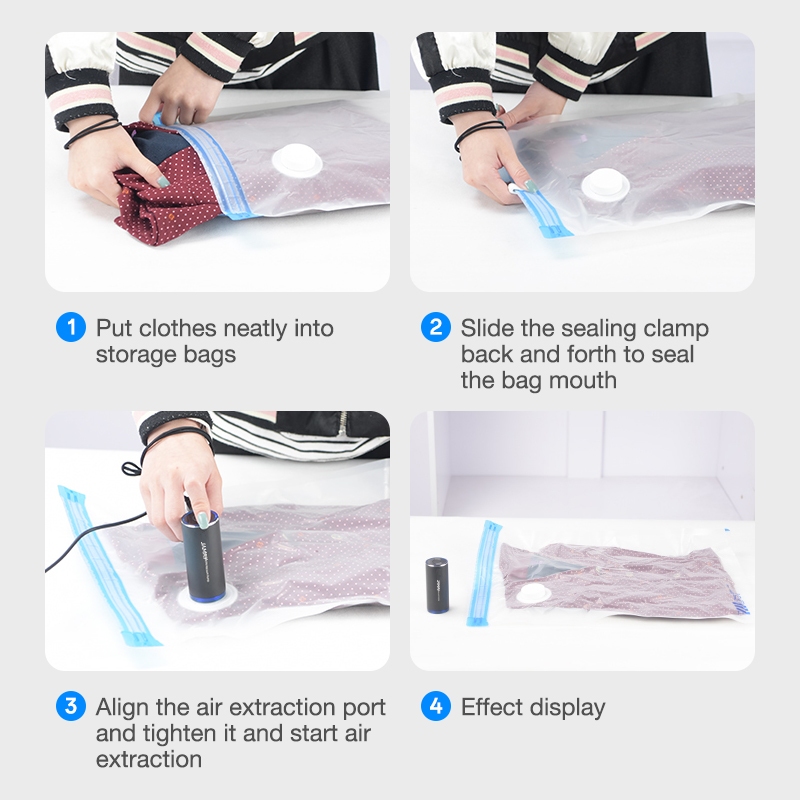 1 Put clothes neatly into storage bags

2 Slide the sealing clamp back and forth to seal the bag mouth

3 Align the air extraction port and tighten it and start air extraction

4 Effect display