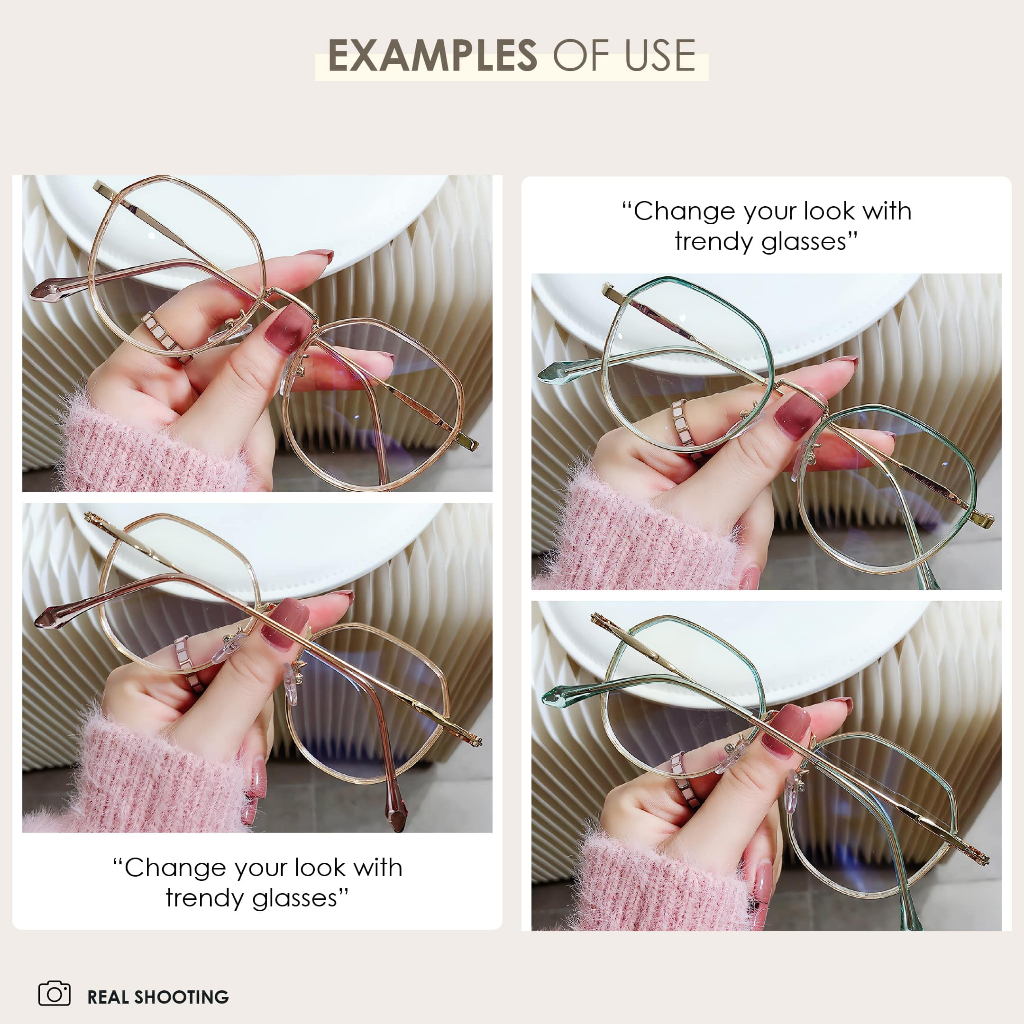 EXAMPLES OF USE

“Change your look with trendy glasses”

“Change your look with trendy glasses”

REAL SHOOTING