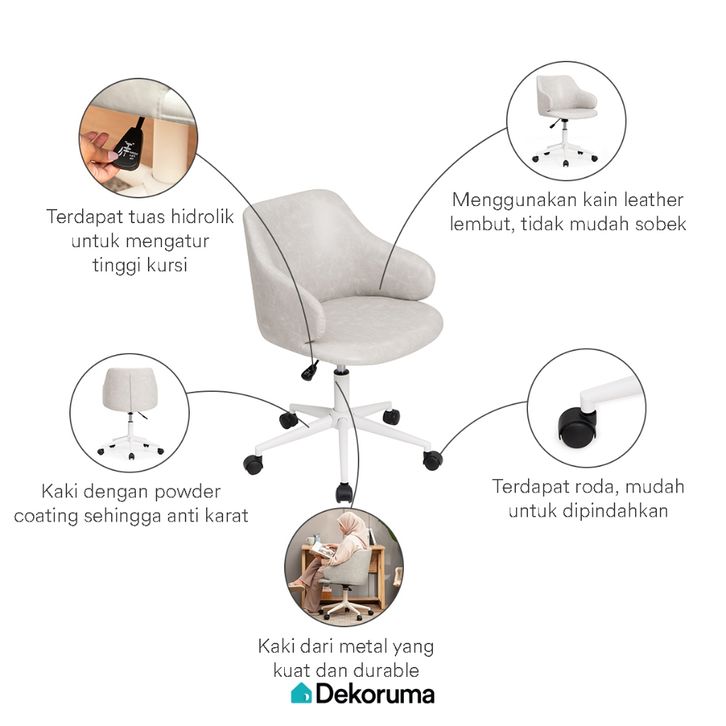 Terdapat tuas hidrolik untuk mengatur tinggi kursi

Menggunakan kain leather lembut, tidak mudah sobek

Kaki dengan powder coating sehingga anti karat

Terdapat roda, mudah untuk dipindahkan

Kaki dari metal yang kuat dan durable

Dekoruma