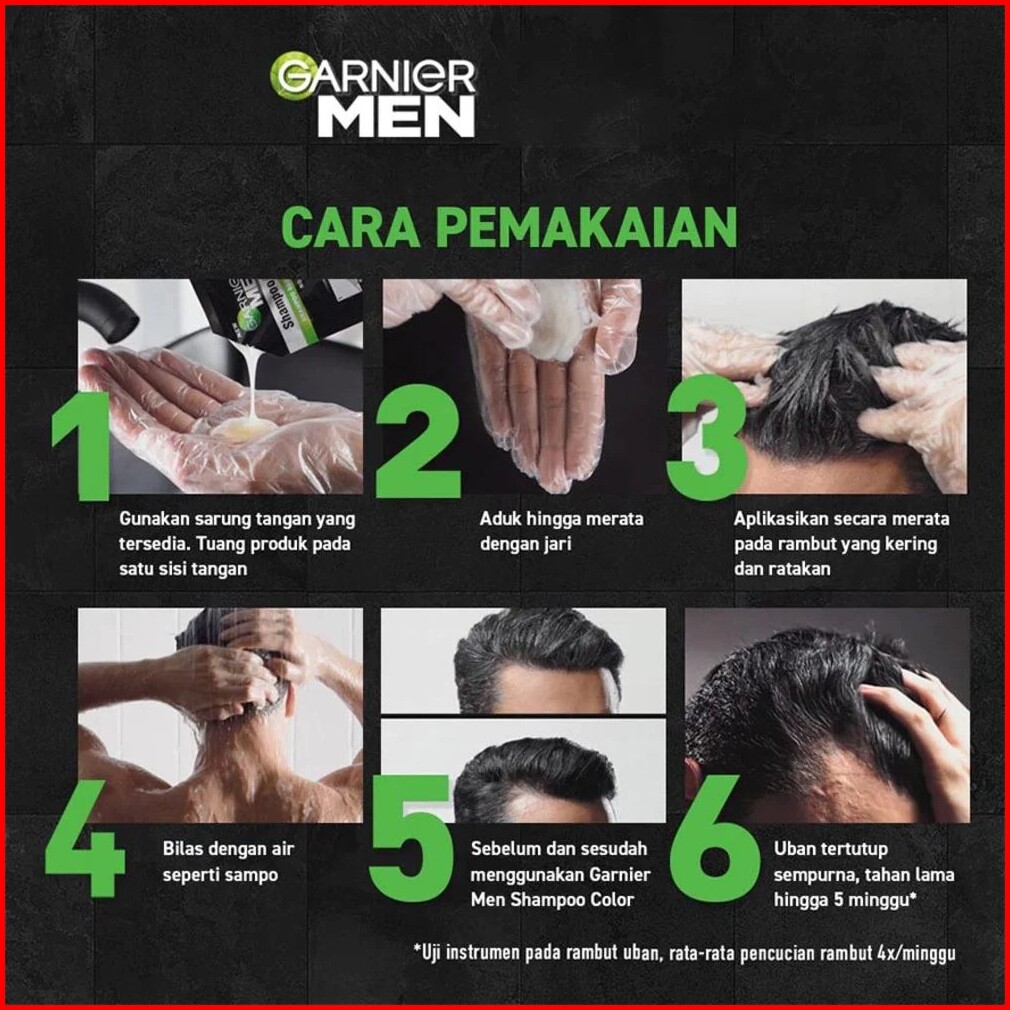 GARNIER MEN

CARA PEMAKAIAN

1
Gunakan sarung tangan yang tersedia. Tuang produk pada satu sisi tangan

2
Aduk hingga merata dengan jari

3
Aplikasikan secara merata pada rambut yang kering dan ratakan

4
Bilas dengan air seperti sampo

5
Sebelum dan sesudah menggunakan Garnier Men Shampoo Color

6
Uban tertutup sempurna, tahan lama hingga 5 minggu*

*Uji instrumen pada rambut uban, rata-rata pencucian rambut 4x/minggu