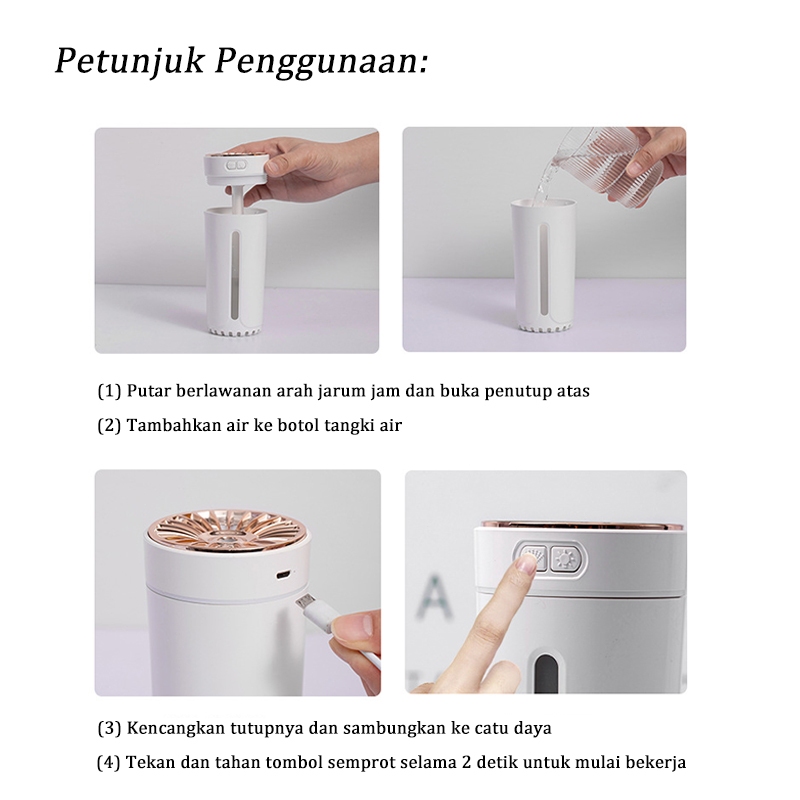 Petunjuk Penggunaan:

(1) Putar berlawanan arah jarum jam dan buka penutup atas

(2) Tambahkan air ke botol tangki air

A

(3) Kencangkan tutupnya dan sambungkan ke catu daya

(4) Tekan dan tahan tombol semprot selama 2 detik untuk mulai bekerja