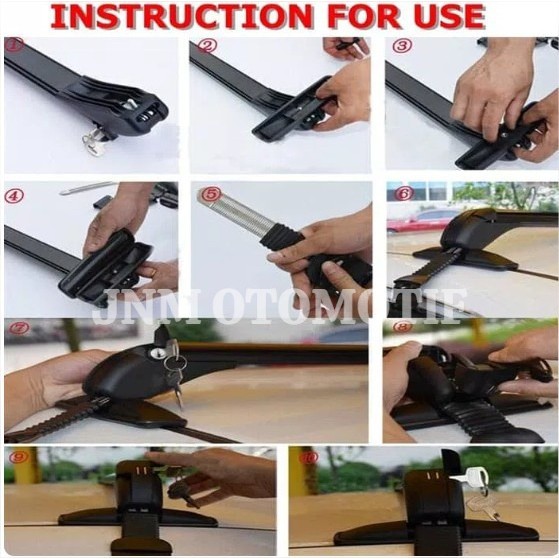 INSTRUCTION FOR USE

①

②

③

④

⑤

⑥

JNM OTOMOTIF

⑦

⑧

⑨

⑩