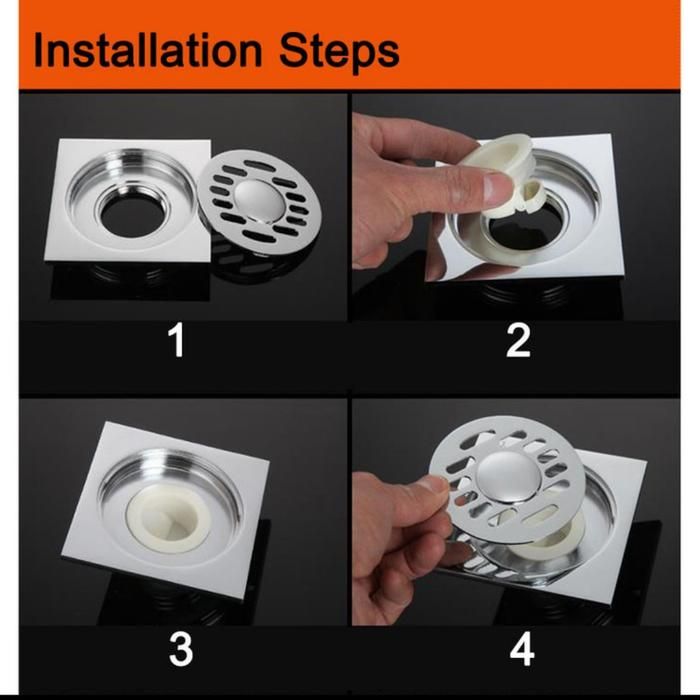 Installation Steps

1

2

3

4