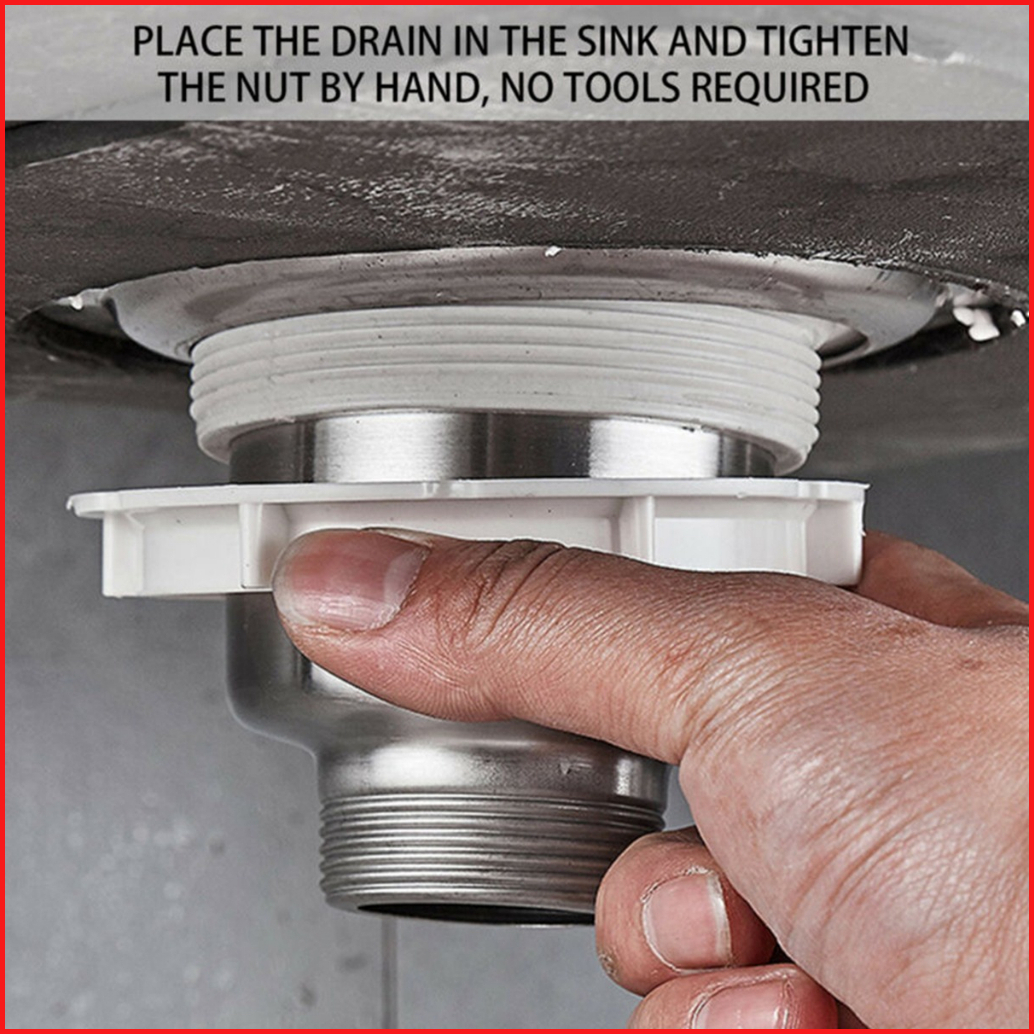 PLACE THE DRAIN IN THE SINK AND TIGHTEN THE NUT BY HAND, NO TOOLS REQUIRED