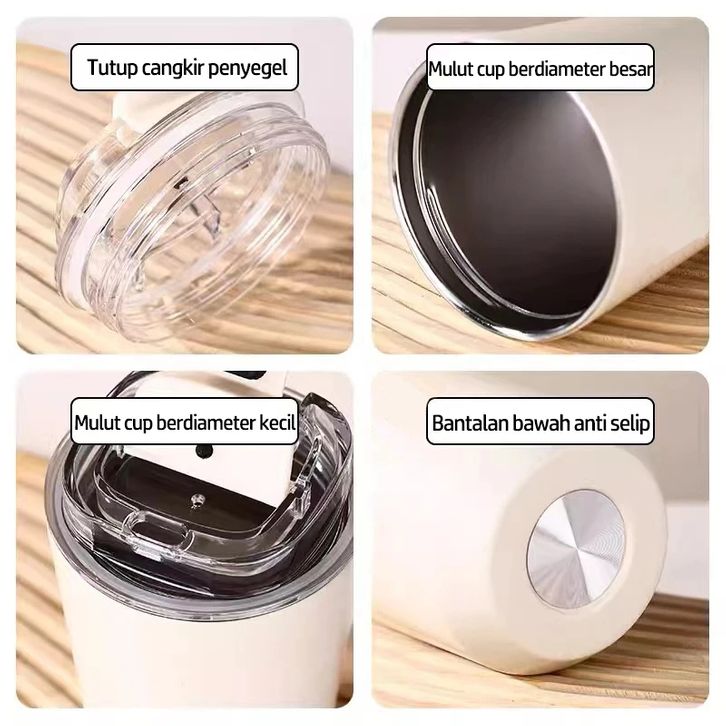 Tutup cangkir penyegel

Mulut cup berdiameter besar

Mulut cup berdiameter kecil

Bantalan bawah anti selip