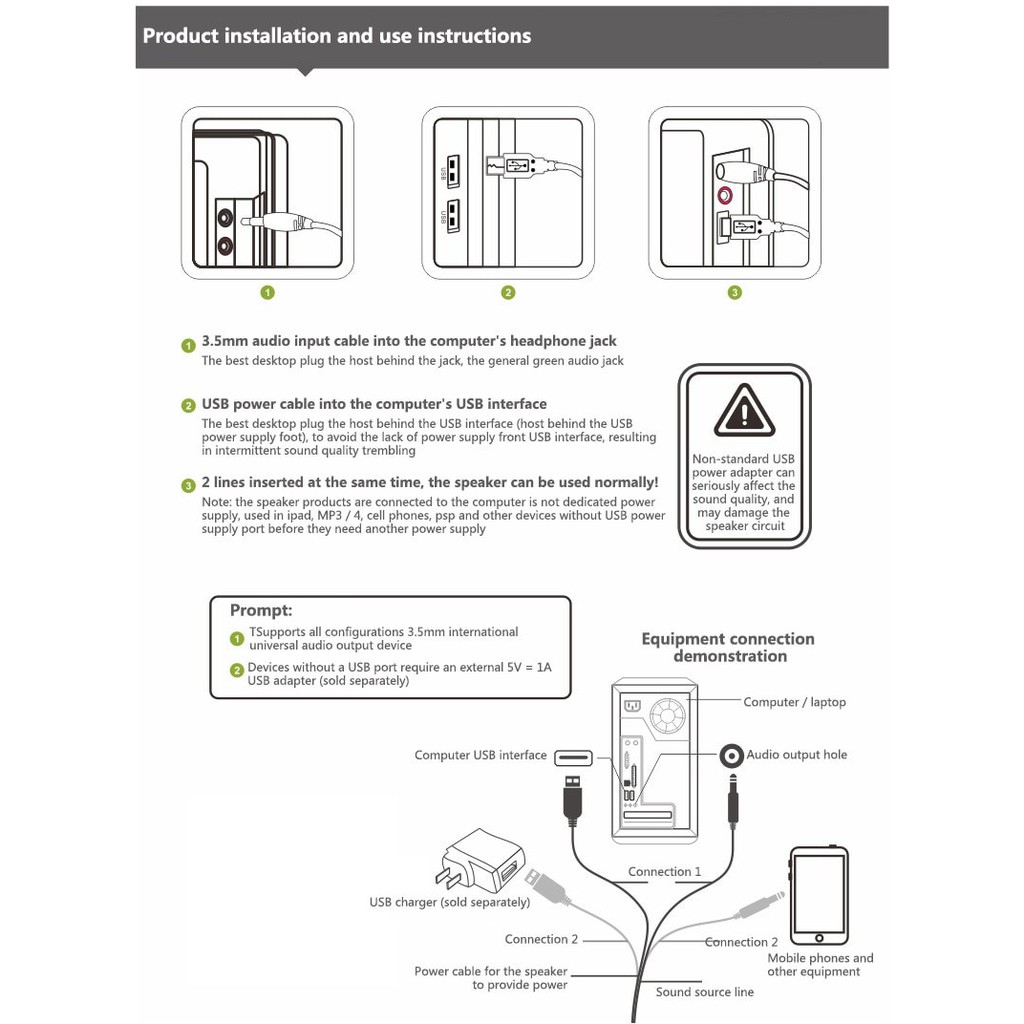 Product installation and use instructions

USB

USB

1

2

3

1 3.5mm audio input cable into the computer's headphone jack
The best desktop plug the host behind the jack, the general green audio jack

2 USB power cable into the computer's USB interface
The best desktop plug the host behind the USB interface (host behind the USB power supply foot), to avoid the lack of power supply front USB interface, resulting in intermittent sound quality trembling

3 2 lines inserted at the same time, the speaker can be used normally!
Note: the speaker products are connected to the computer is not dedicated power supply, used in ipad, MP3 / 4, cell phones, psp and other devices without USB power supply port before they need another power supply

Non-standard USB power adapter can seriously affect the sound quality, and may damage the speaker circuit

Prompt:
1 TSupports all configurations 3.5mm international universal audio output device
2 Devices without a USB port require an external 5V = 1A USB adapter (sold separately)

Equipment connection demonstration

Computer / laptop

Computer USB interface

Audio output hole

Connection 1

USB charger (sold separately)

Connection 2

Connection 2

Mobile phones and other equipment

Power cable for the speaker to provide power

Sound source line