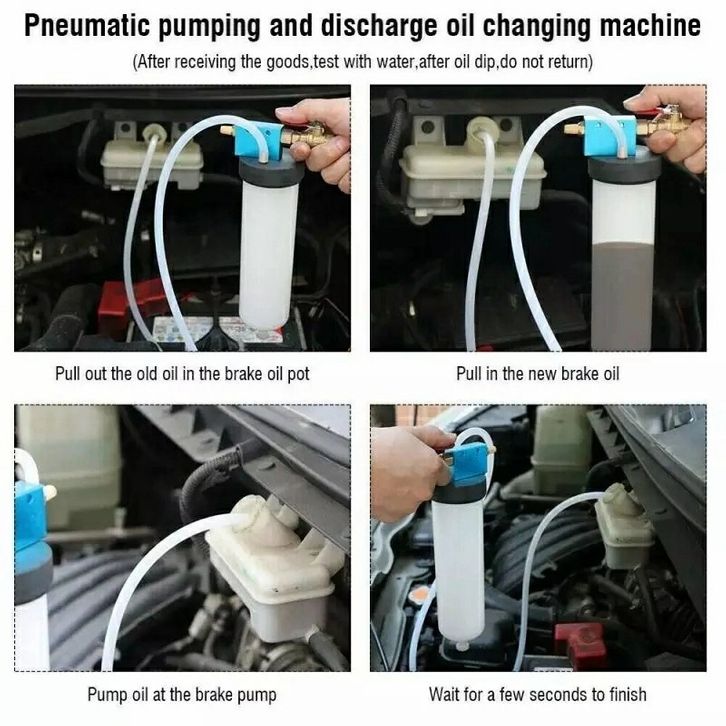 Pneumatic pumping and discharge oil changing machine

(After receiving the goods,test with water,after oil dip,do not return)

Pull out the old oil in the brake oil pot

Pull in the new brake oil

Pump oil at the brake pump

Wait for a few seconds to finish