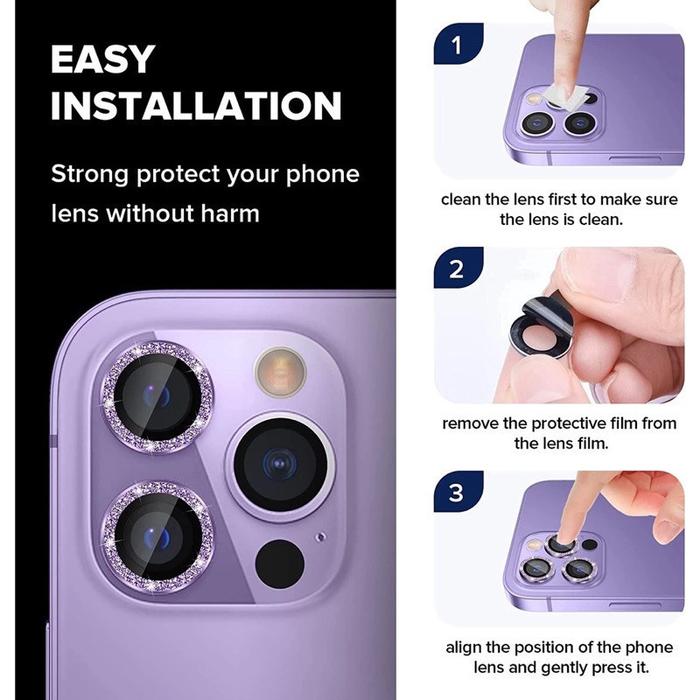 EASY INSTALLATION

Strong protect your phone lens without harm

1

clean the lens first to make sure the lens is clean.

2

remove the protective film from the lens film.

3

align the position of the phone lens and gently press it.