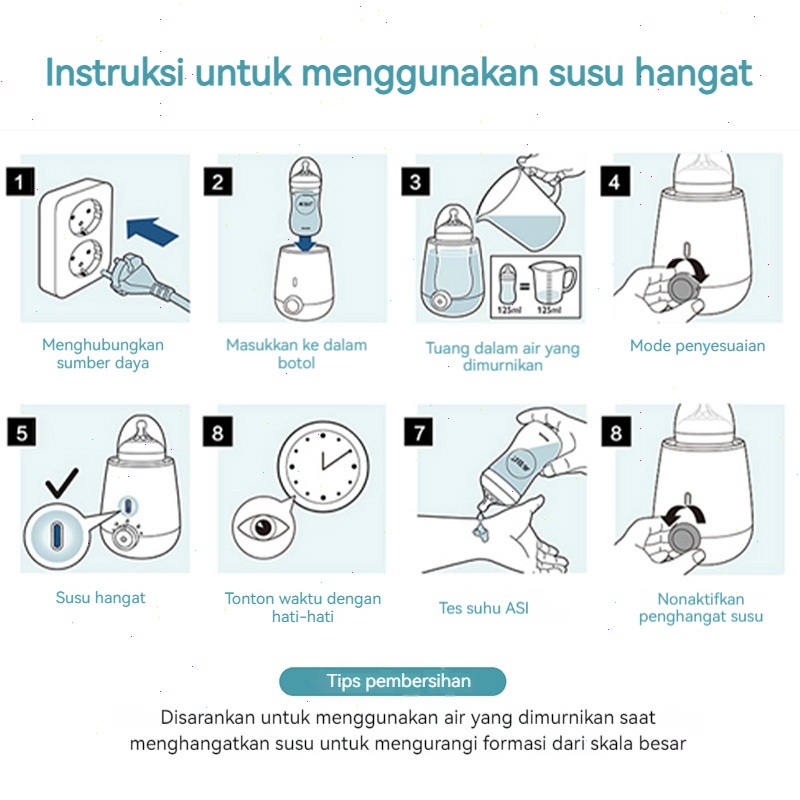 Instruksi untuk menggunakan susu hangat

1

Menghubungkan sumber daya

2

Masukkan ke dalam botol

3

125ml = 125ml

Tuang dalam air yang dimurnikan

4

Mode penyesuaian

5

Susu hangat

8

Tonton waktu dengan hati-hati

7

Tes suhu ASI

8

Nonaktifkan penghangat susu

Tips pembersihan

Disarankan untuk menggunakan air yang dimurnikan saat menghangatkan susu untuk mengurangi formasi dari skala besar