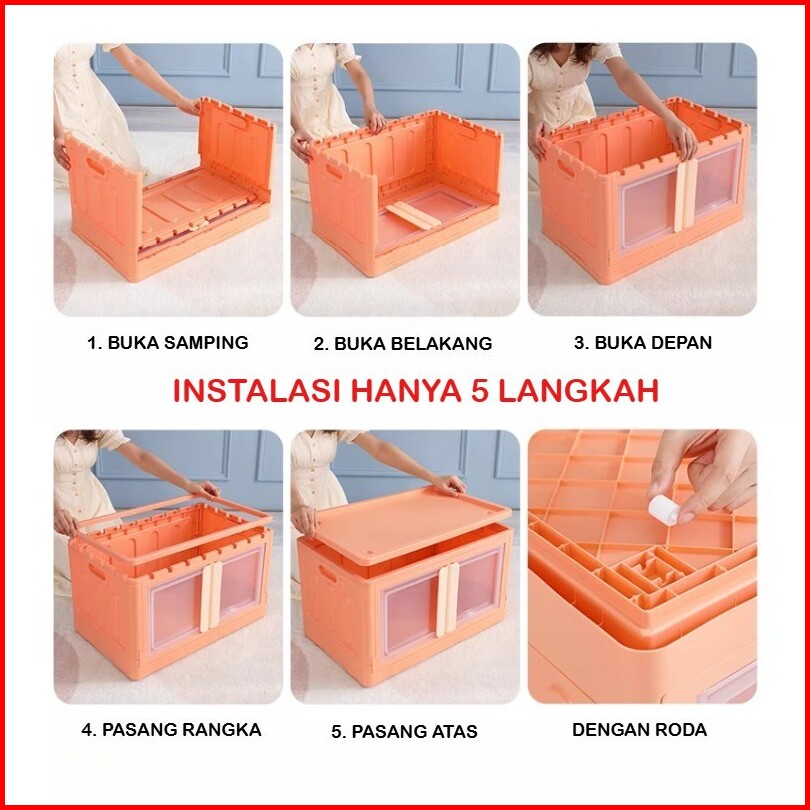 1. BUKA SAMPING

2. BUKA BELAKANG

3. BUKA DEPAN

INSTALASI HANYA 5 LANGKAH

4. PASANG RANGKA

5. PASANG ATAS

DENGAN RODA