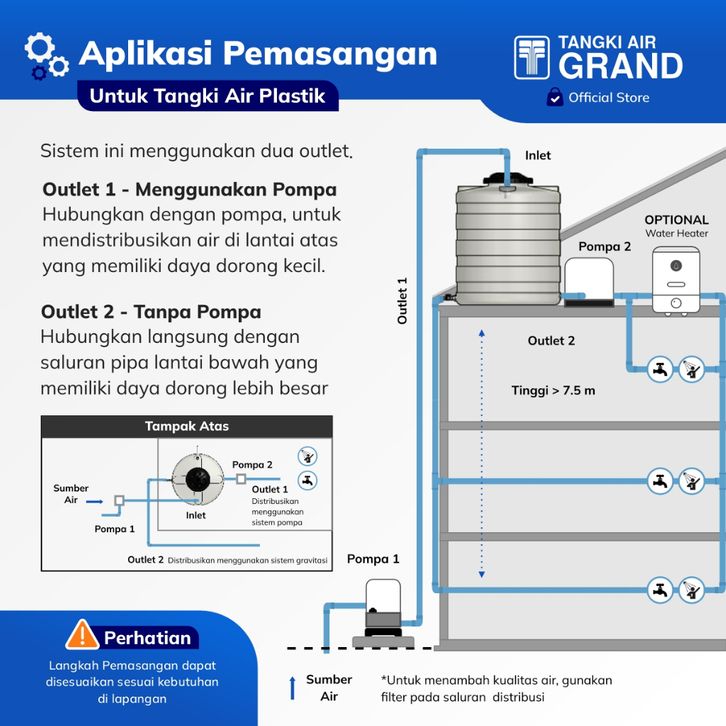 Aplikasi Pemasangan
Untuk Tangki Air Plastik

TANGKI AIR GRAND
Official Store

Sistem ini menggunakan dua outlet.

Outlet 1 - Menggunakan Pompa
Hubungkan dengan pompa, untuk mendistribusikan air di lantai atas yang memiliki daya dorong kecil.

Outlet 2 - Tanpa Pompa
Hubungkan langsung dengan saluran pipa lantai bawah yang memiliki daya dorong lebih besar

Tampak Atas
Sumber Air
Pompa 1
Inlet
Pompa 2
Outlet 1
Distribusikan menggunakan sistem pompa
Outlet 2 Distribusikan menggunakan sistem gravitasi

Inlet
Outlet 1
Pompa 2
OPTIONAL
Water Heater
Outlet 2
Tinggi > 7.5 m
Pompa 1

Perhatian
Langkah Pemasangan dapat disesuaikan sesuai kebutuhan di lapangan

Sumber Air
*Untuk menambah kualitas air, gunakan filter pada saluran distribusi