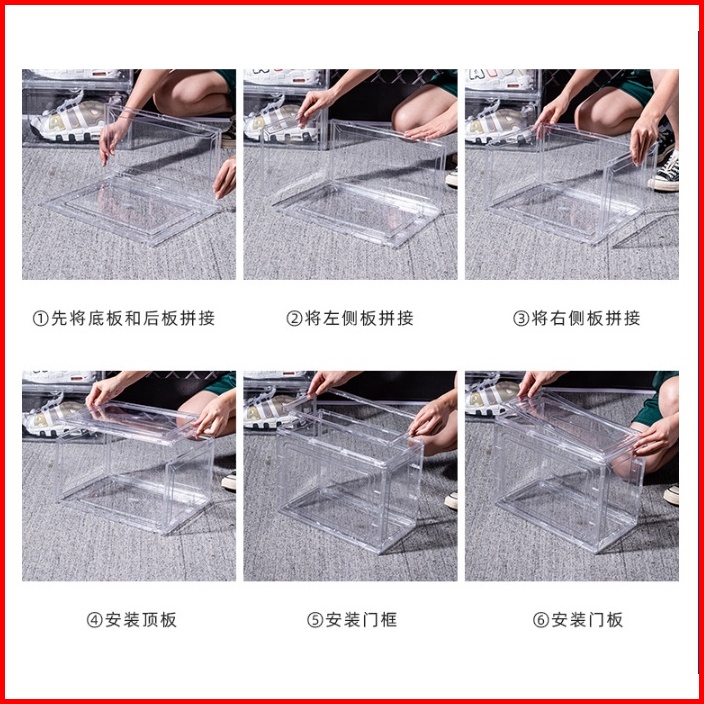 ①先将底板和后板拼接

②将左侧板拼接

③将右侧板拼接

④安装顶板

⑤安装门框

⑥安装门板