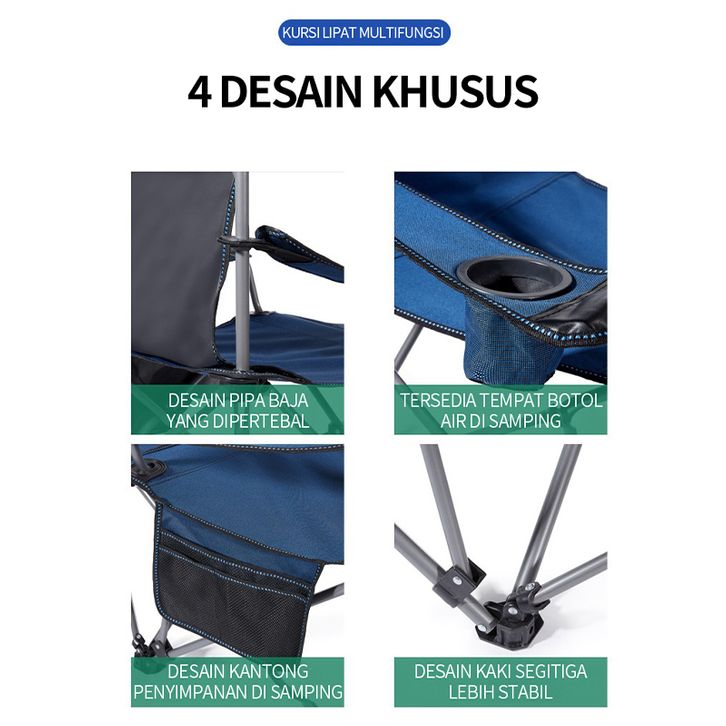 KURSI LIPAT MULTIFUNGSI

4 DESAIN KHUSUS

DESAIN PIPA BAJA YANG DIPERTEBAL

TERSEDIA TEMPAT BOTOL AIR DI SAMPING

DESAIN KANTONG PENYIMPANAN DI SAMPING

DESAIN KAKI SEGITIGA LEBIH STABIL