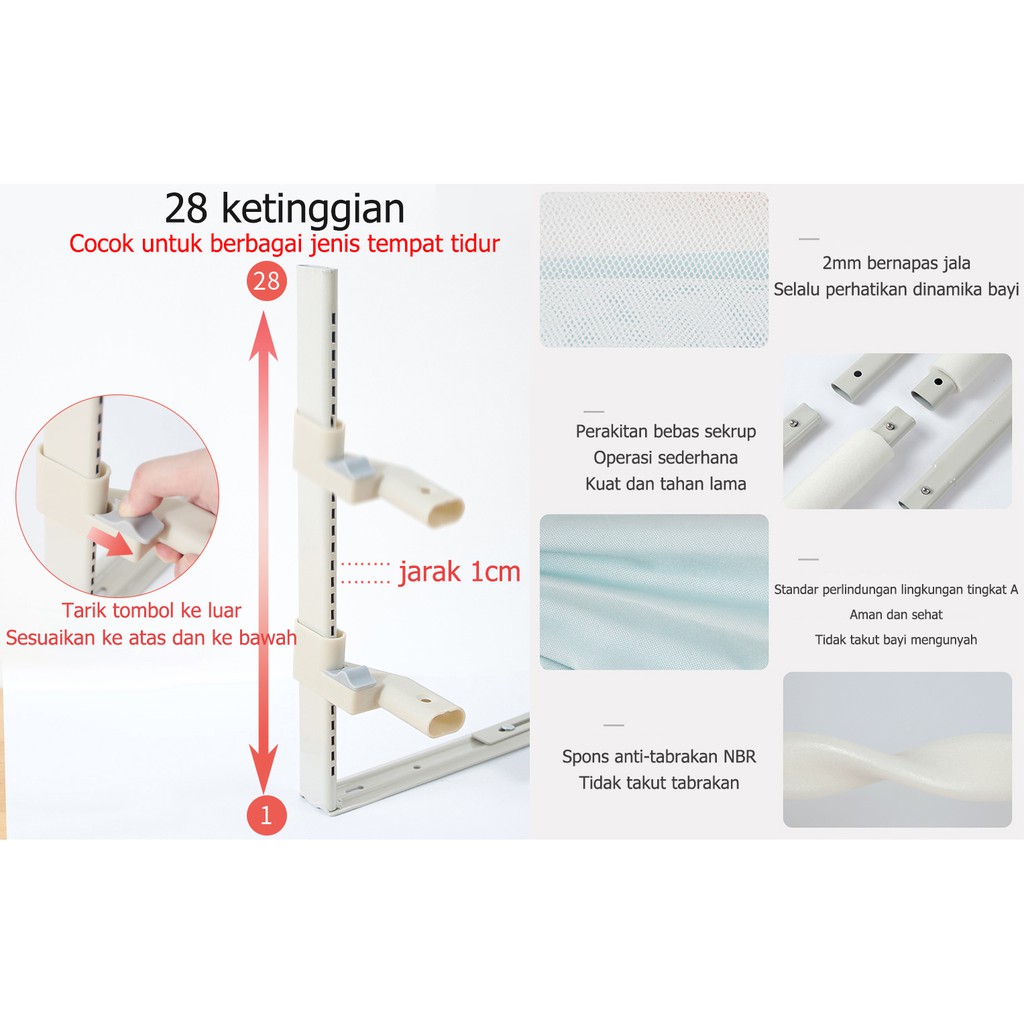 28 ketinggian
Cocok untuk berbagai jenis tempat tidur

28

Tarik tombol ke luar
Sesuaikan ke atas dan ke bawah

jarak 1cm

1

2mm bernapas jala
Selalu perhatikan dinamika bayi

Perakitan bebas sekrup
Operasi sederhana
Kuat dan tahan lama

Standar perlindungan lingkungan tingkat A
Aman dan sehat
Tidak takut bayi mengunyah

Spons anti-tabrakan NBR
Tidak takut tabrakan