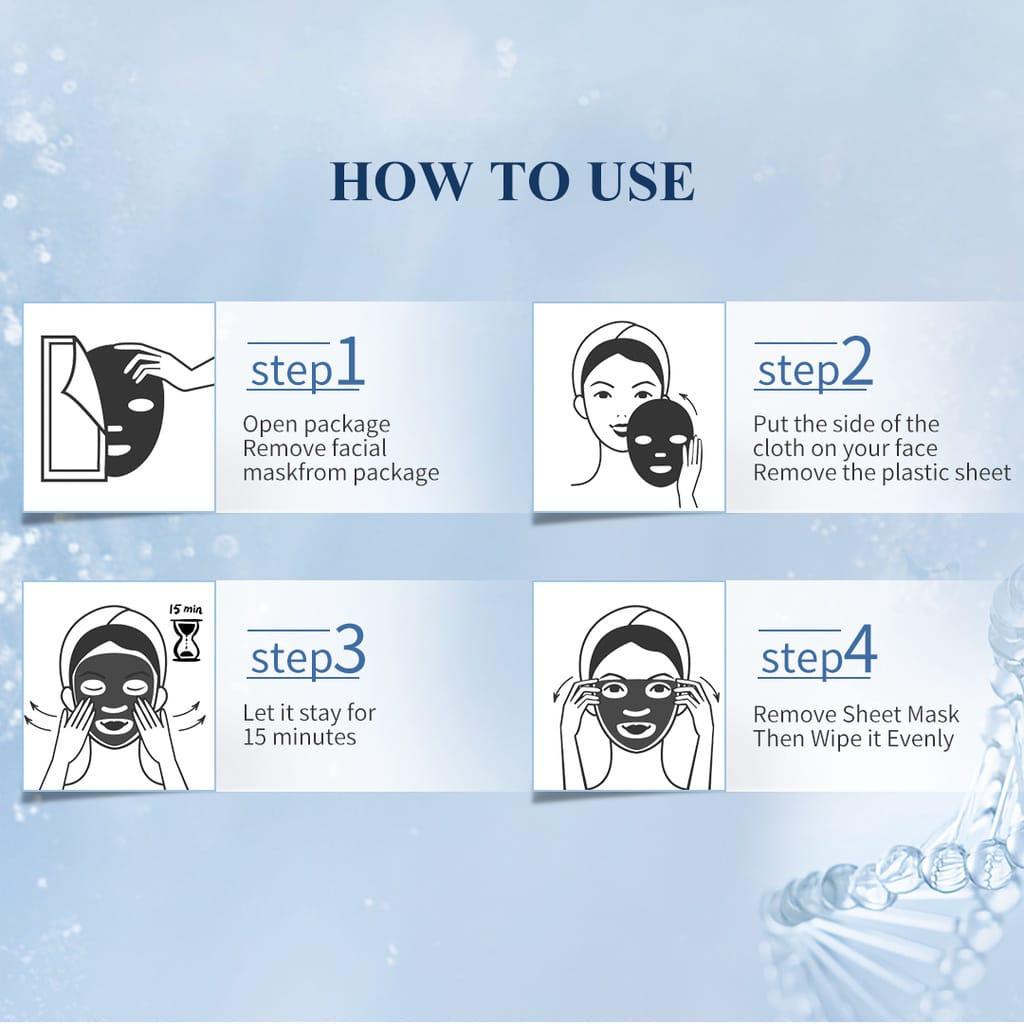 HOW TO USE

step1

Open package
Remove facial maskfrom package

step2

Put the side of the cloth on your face
Remove the plastic sheet

15 min

step3

Let it stay for 15 minutes

step4

Remove Sheet Mask
Then Wipe it Evenly