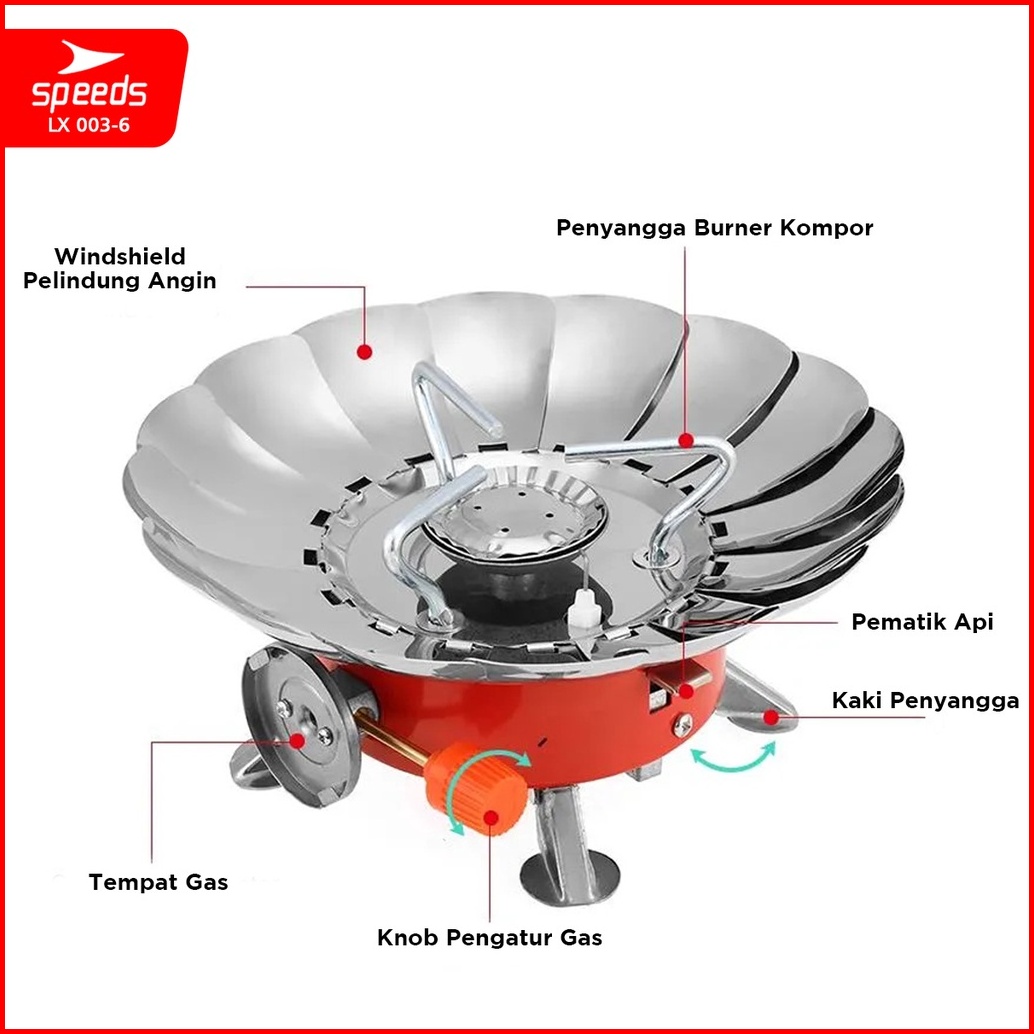 speeds
LX 003-6

Windshield
Pelindung Angin

Penyangga Burner Kompor

Pematik Api

Kaki Penyangga

Tempat Gas

Knob Pengatur Gas