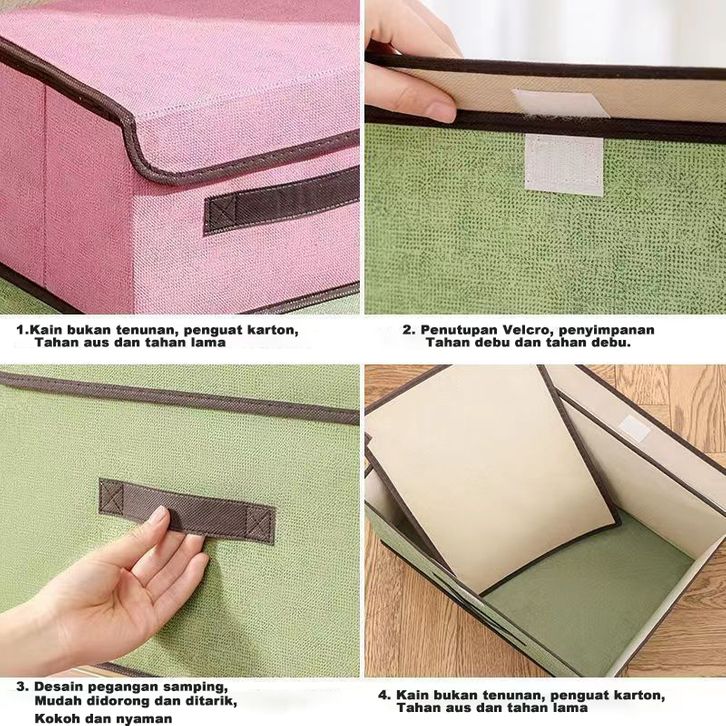 1.Kain bukan tenunan, penguat karton, Tahan aus dan tahan lama

2. Penutupan Velcro, penyimpanan Tahan debu dan tahan debu.

3. Desain pegangan samping, Mudah didorong dan ditarik, Kokoh dan nyaman

4. Kain bukan tenunan, penguat karton, Tahan aus dan tahan lama