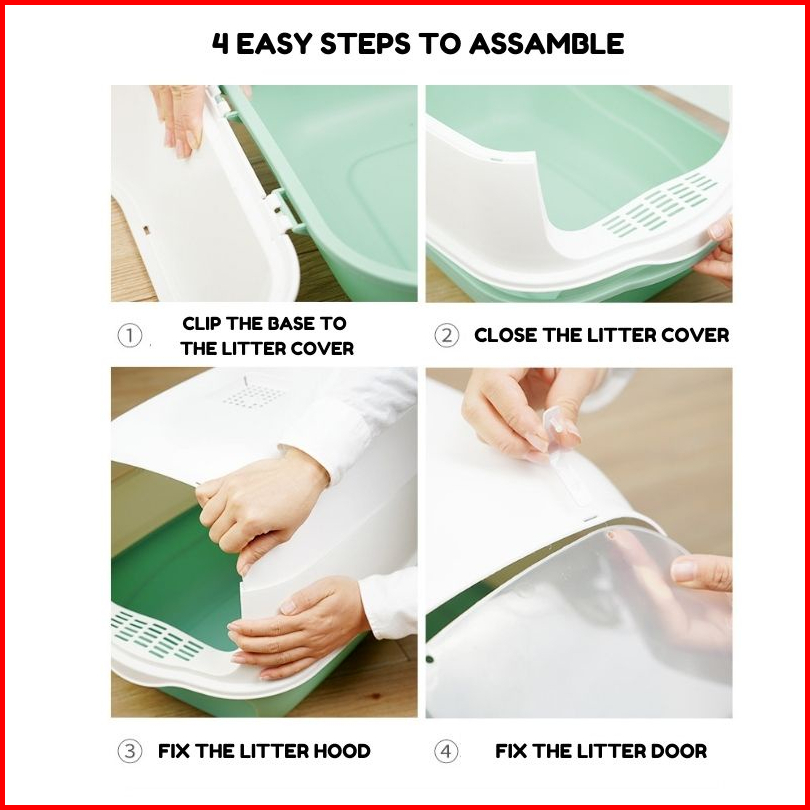 4 EASY STEPS TO ASSAMBLE

① CLIP THE BASE TO THE LITTER COVER

② CLOSE THE LITTER COVER

③ FIX THE LITTER HOOD

④ FIX THE LITTER DOOR