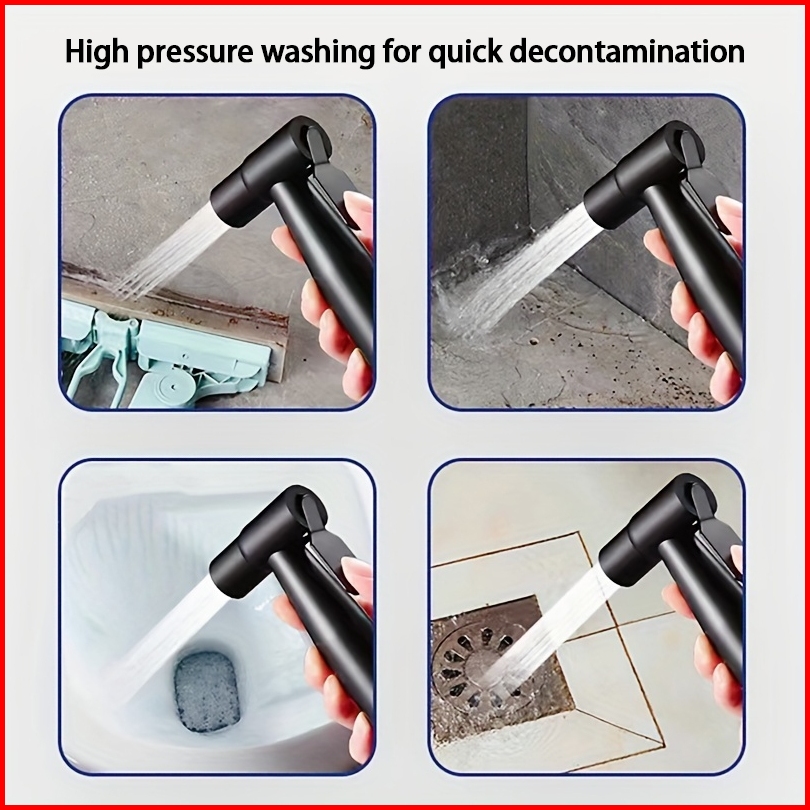 High pressure washing for quick decontamination