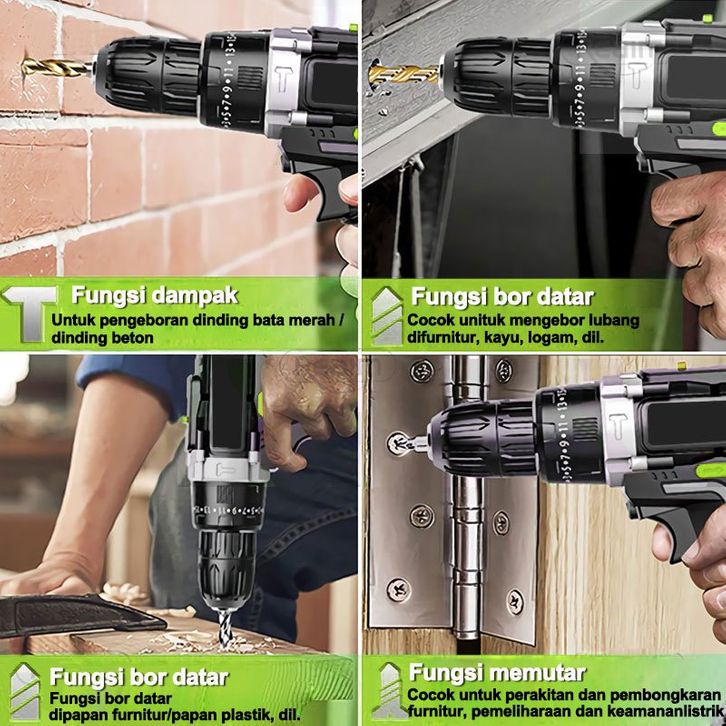 Fungsi dampak
Untuk pengeboran dinding bata merah / dinding beton

Fungsi bor datar
Cocok unituk mengebor lubang difurnitur, kayu, logam, dil.

Fungsi bor datar
Fungsi bor datar dipapan furnitur/papan plastik, dil.

Fungsi memutar
Cocok untuk perakitan dan pembongkaran furnitur, pemeliharaan dan keamananlistrik