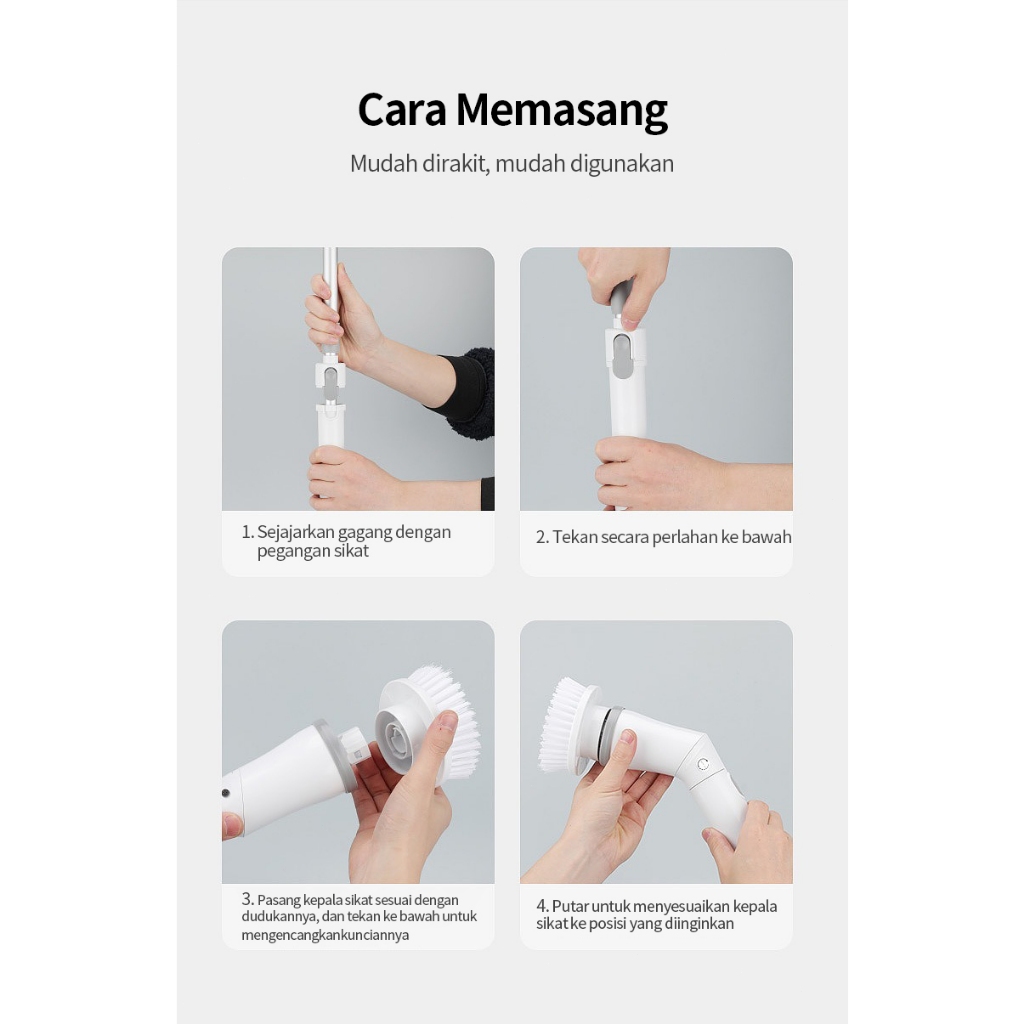 Cara Memasang

Mudah dirakit, mudah digunakan

1. Sejajarkan gagang dengan pegangan sikat

2. Tekan secara perlahan ke bawah

3. Pasang kepala sikat sesuai dengan dudukannya, dan tekan ke bawah untuk mengencangkankunciannya

4. Putar untuk menyesuaikan kepala sikat ke posisi yang diinginkan