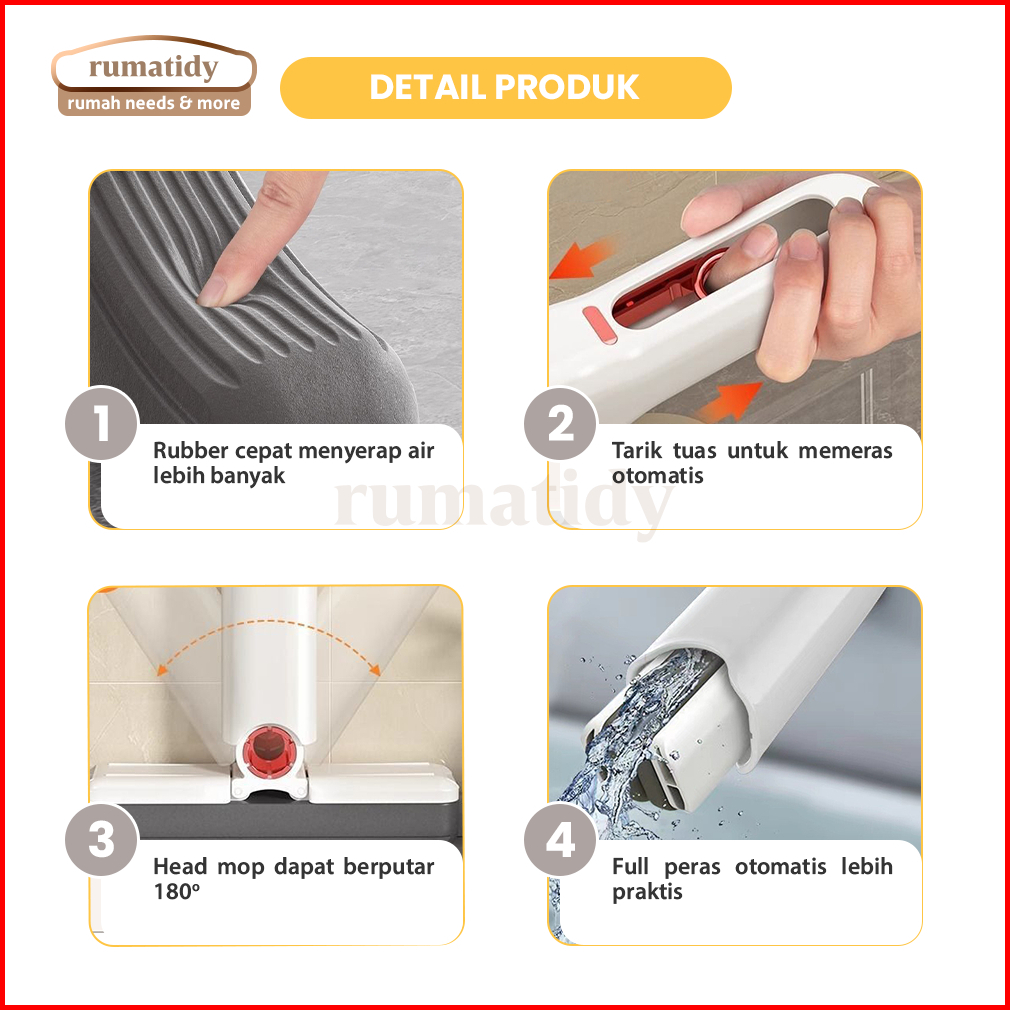 rumatidy
rumah needs & more

DETAIL PRODUK

1
Rubber cepat menyerap air lebih banyak

2
Tarik tuas untuk memeras otomatis

rumatidy

3
Head mop dapat berputar 180°

4
Full peras otomatis lebih praktis