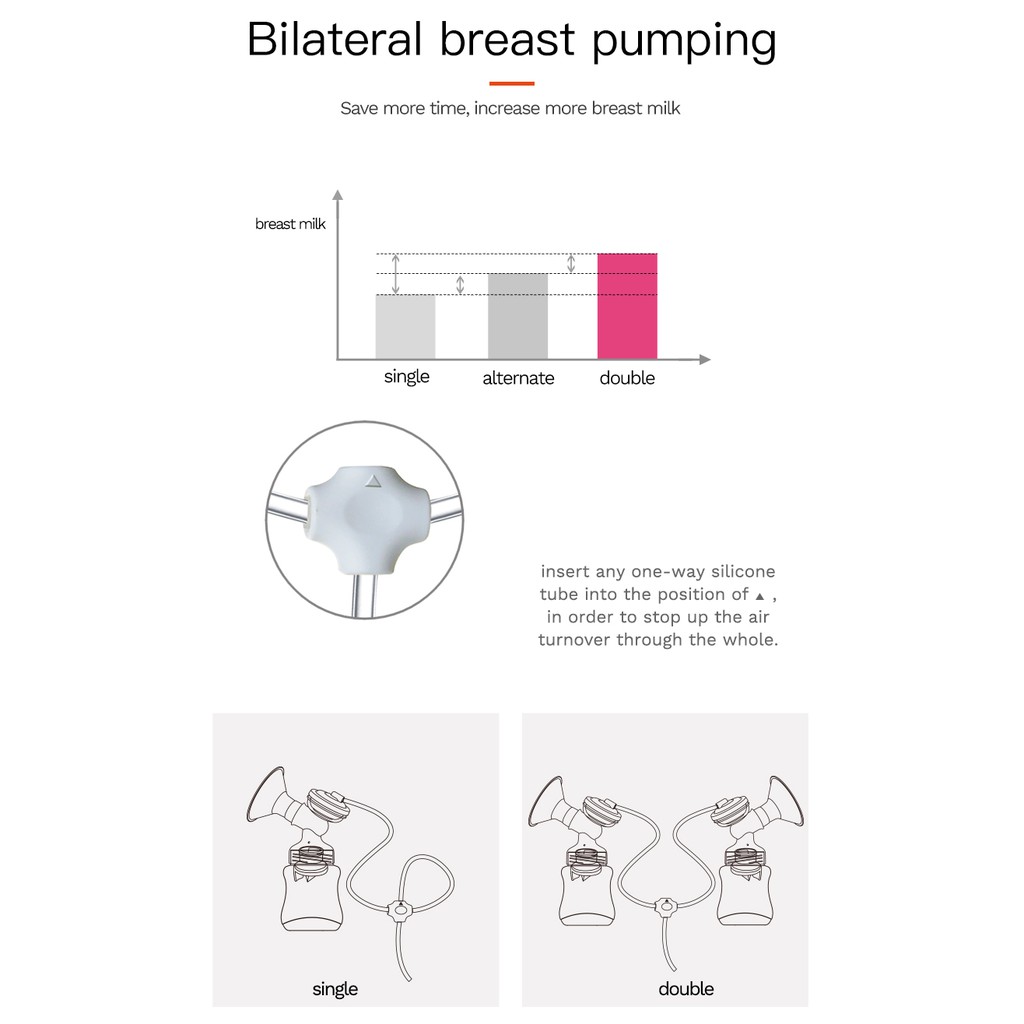 Bilateral breast pumping

Save more time, increase more breast milk

breast milk

single alternate double

insert any one-way silicone tube into the position of ▲ , in order to stop up the air turnover through the whole.

single

double