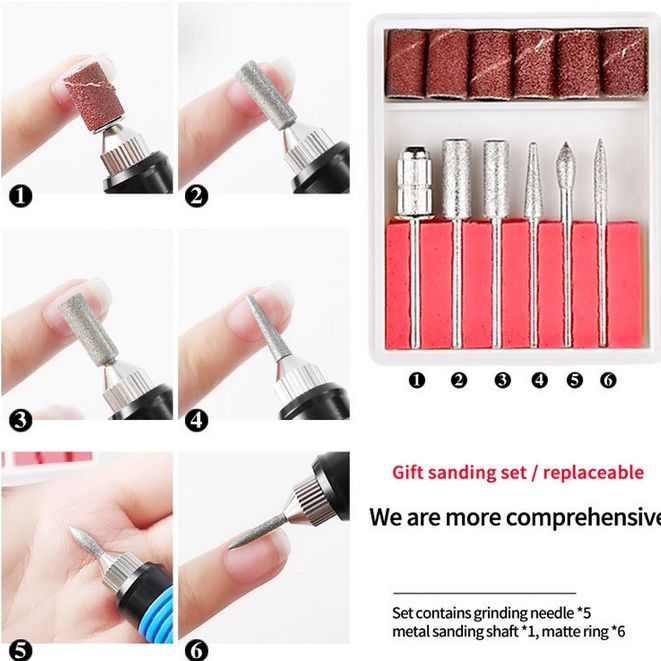 ❶ ❷

❸ ❹

❺ ❻

❶ ❷ ❸ ❹ ❺ ❻

Gift sanding set / replaceable

We are more comprehensive

Set contains grinding needle *5
metal sanding shaft *1, matte ring *6