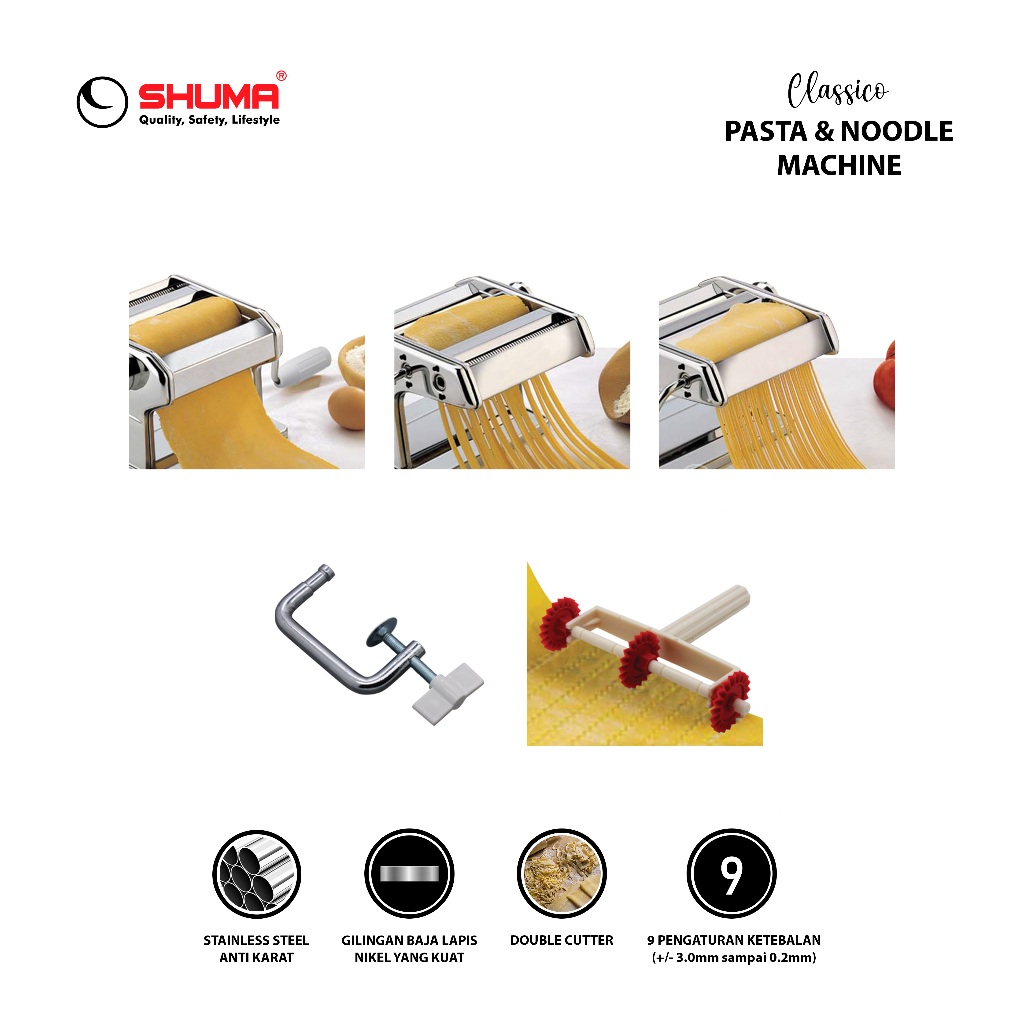 SHUMA®
Quality, Safety, Lifestyle

Classico
PASTA & NOODLE MACHINE

STAINLESS STEEL ANTI KARAT

GILINGAN BAJA LAPIS NIKEL YANG KUAT

DOUBLE CUTTER

9

9 PENGATURAN KETEBALAN (+/- 3.0mm sampai 0.2mm)