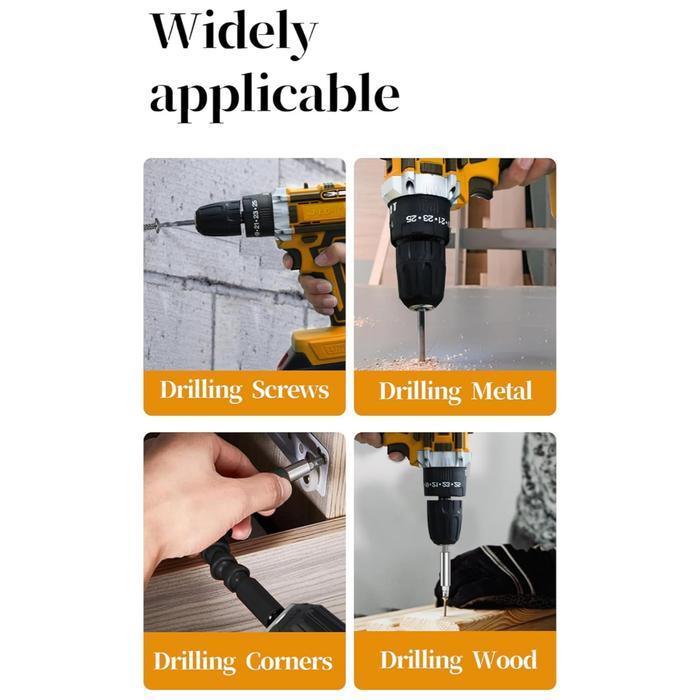 Widely applicable

Drilling Screws

Drilling Metal

Drilling Corners

Drilling Wood